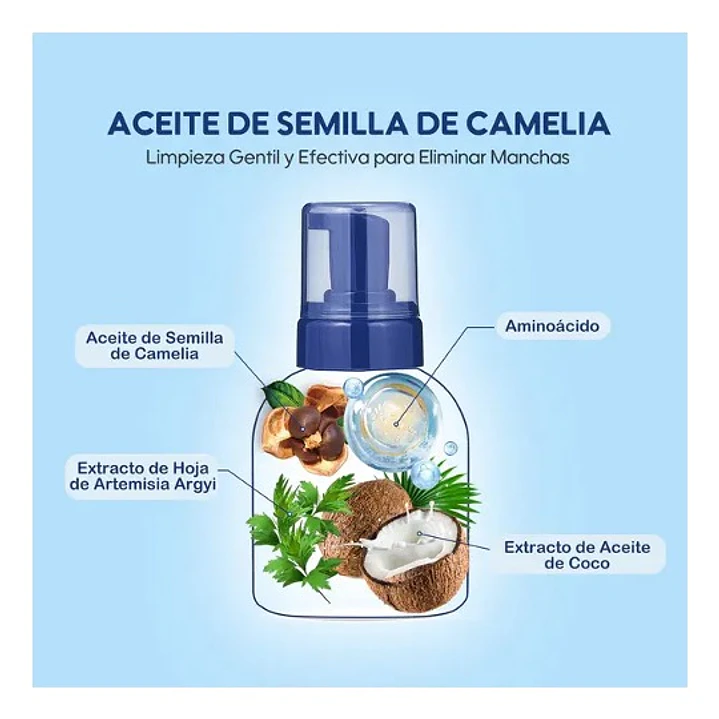 ACEITE DE SEMILLA DE CAMELIA
Limpieza Gentil y Efectiva para Eliminar Manchas

Aceite de Semilla de Camelia

Aminoácido

Extracto de Hoja de Artemisia Argyi

Extracto de Aceite de Coco