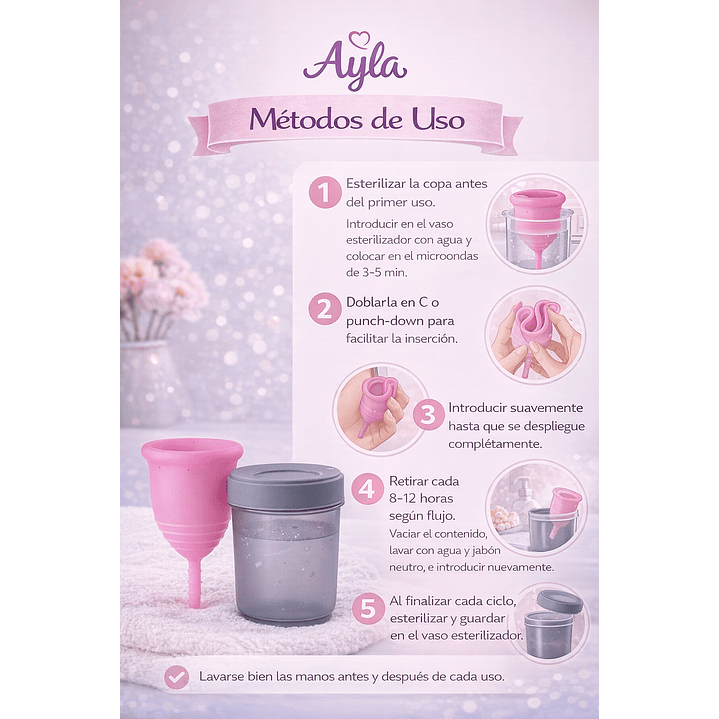 Ayla

Métodos de Uso

1 Esterilizar la copa antes del primer uso.
Introducir en el vaso esterilizador con agua y colocar en el microondas de 3-5 min.

2 Doblarla en C o punch-down para facilitar la inserción.

3 Introducir suavemente hasta que se despliegue complétamente.

4 Retirar cada 8-12 horas según flujo.
Vaciar el contenido, lavar con agua y jabón neutro, e introducir nuevamente.

5 Al finalizar cada ciclo, esterilizar y guardar en el vaso esterilizador.

Lavarse bien las manos antes y después de cada uso.