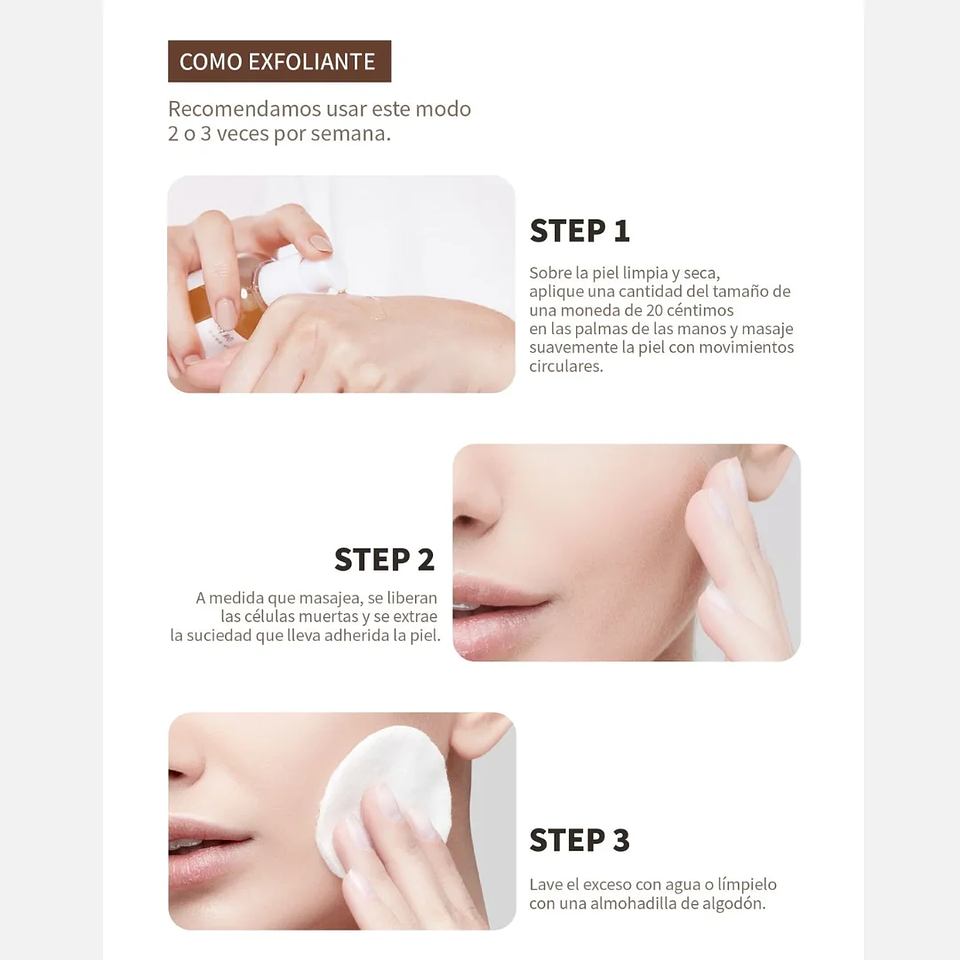 COMO EXFOLIANTE

Recomendamos usar este modo 2 o 3 veces por semana.

STEP 1

Sobre la piel limpia y seca, aplique una cantidad del tamaño de una moneda de 20 céntimos en las palmas de las manos y masaje suavemente la piel con movimientos circulares.

STEP 2

A medida que masajea, se liberan las células muertas y se extrae la suciedad que lleva adherida la piel.

STEP 3

Lave el exceso con agua o límpielo con una almohadilla de algodón.