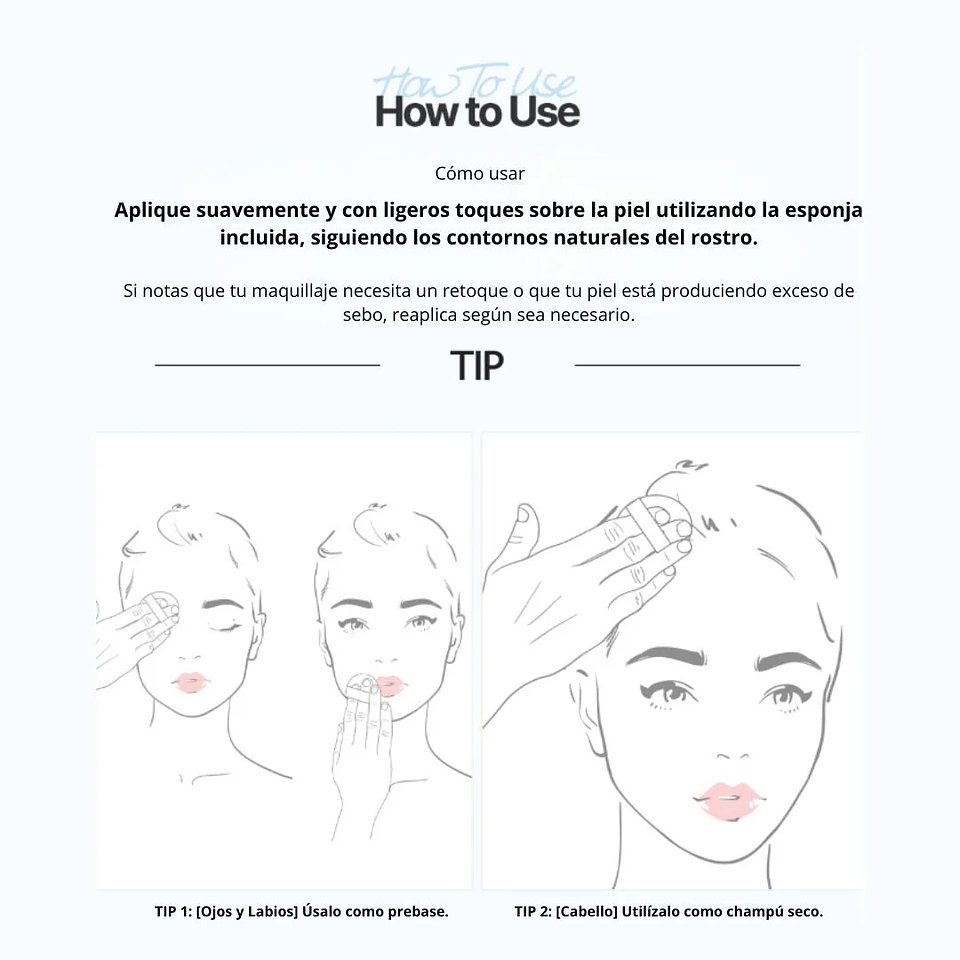 How To Use
How to Use

Cómo usar

Aplique suavemente y con ligeros toques sobre la piel utilizando la esponja incluida, siguiendo los contornos naturales del rostro.

Si notas que tu maquillaje necesita un retoque o que tu piel está produciendo exceso de sebo, reaplica según sea necesario.

TIP

TIP 1: [Ojos y Labios] Úsalo como prebase.

TIP 2: [Cabello] Utilízalo como champú seco.