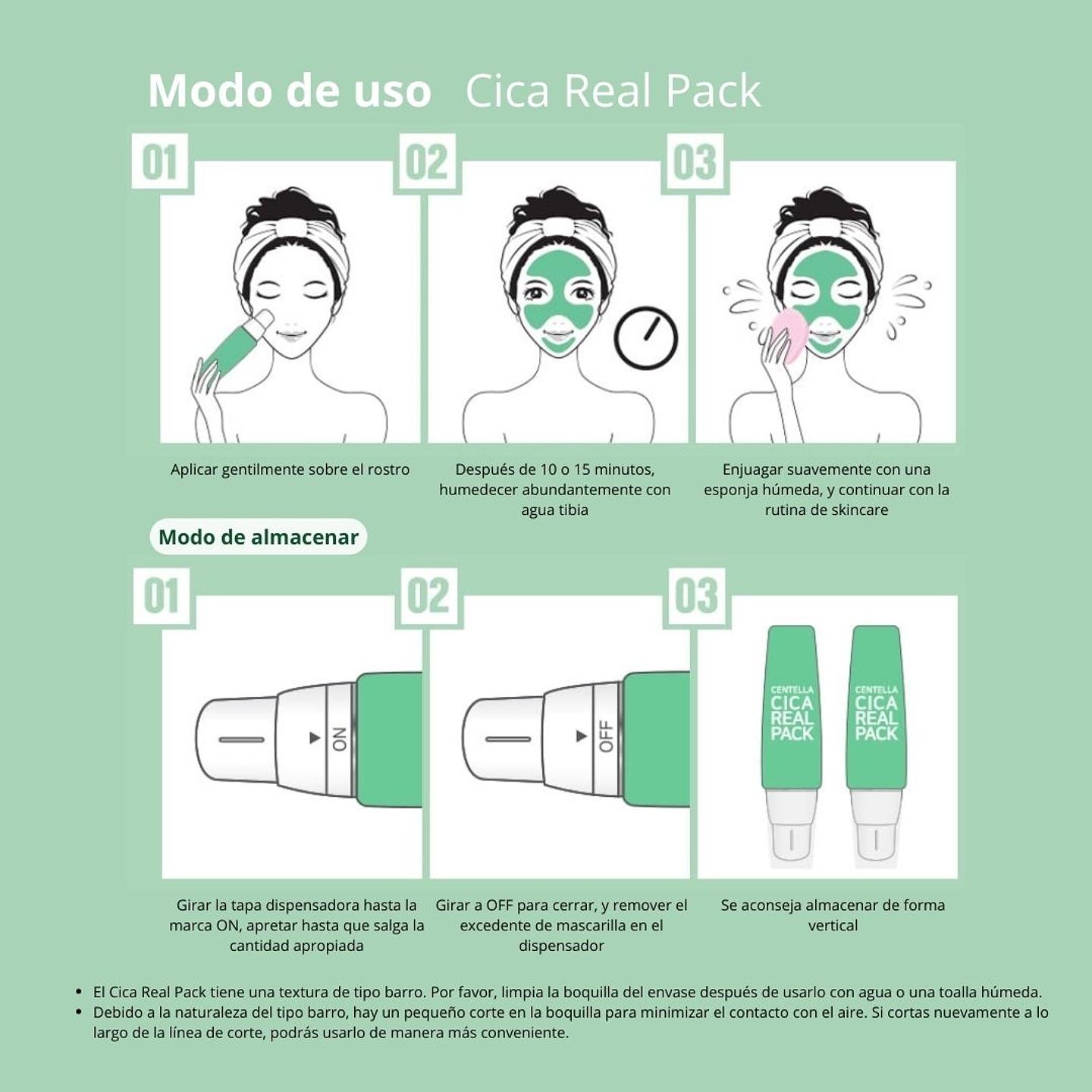 Modo de uso Cica Real Pack

01

Aplicar gentilmente sobre el rostro

02

Después de 10 o 15 minutos, humedecer abundantemente con agua tibia

03

Enjuagar suavemente con una esponja húmeda, y continuar con la rutina de skincare

Modo de almacenar

01

ON

Girar la tapa dispensadora hasta la marca ON, apretar hasta que salga la cantidad apropiada

02

OFF

Girar a OFF para cerrar, y remover el excedente de mascarilla en el dispensador

03

CENTELLA CICA REAL PACK

CENTELLA CICA REAL PACK

Se aconseja almacenar de forma vertical

• El Cica Real Pack tiene una textura de tipo barro. Por favor, limpia la boquilla del envase después de usarlo con agua o una toalla húmeda.
• Debido a la naturaleza del tipo barro, hay un pequeño corte en la boquilla para minimizar el contacto con el aire. Si cortas nuevamente a lo largo de la línea de corte, podrás usarlo de manera más conveniente.