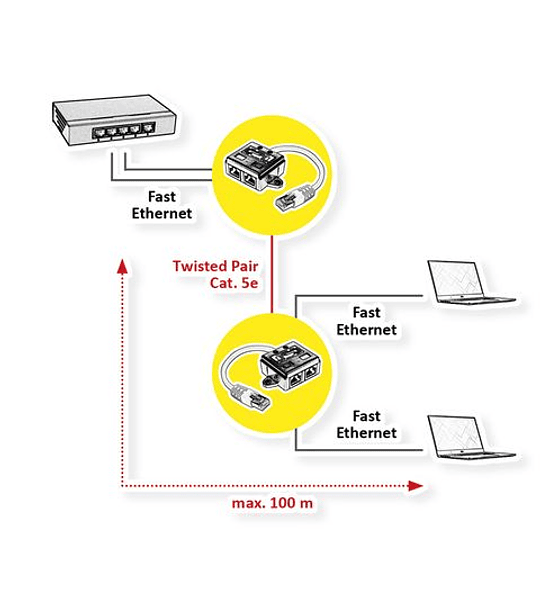 Fast Ethernet

Twisted Pair Cat. 5e

Fast Ethernet

Fast Ethernet

max. 100 m