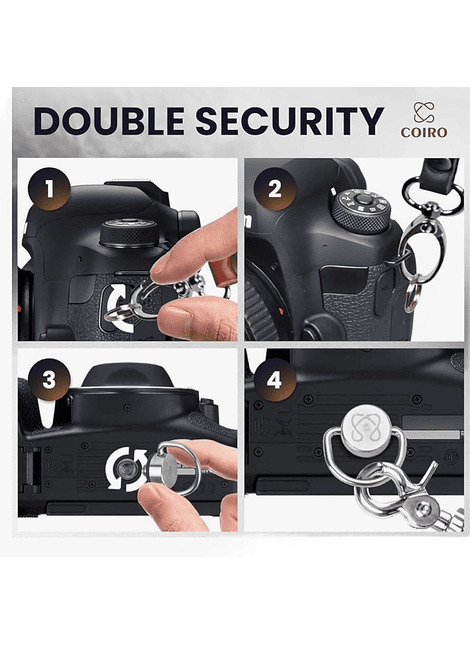 DOUBLE SECURITY

COIRO

1

2

3

4