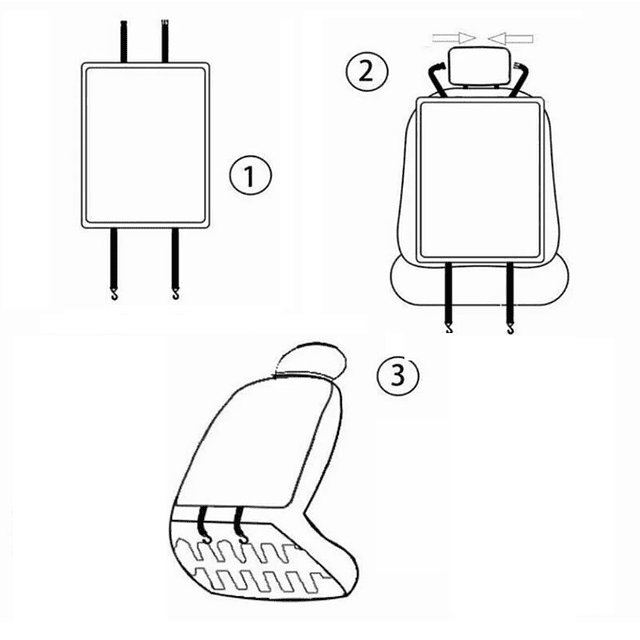 1

2

3