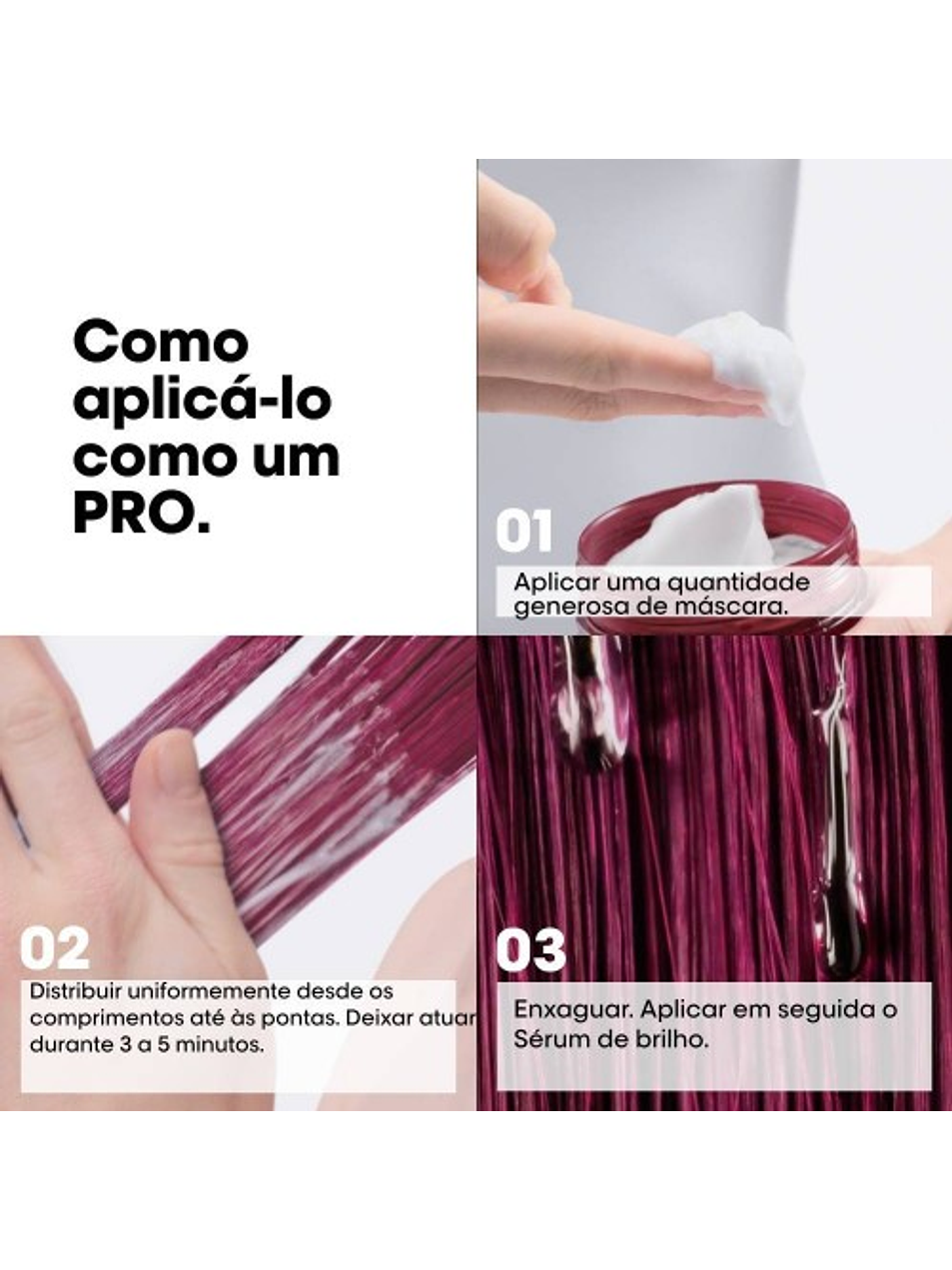 Como aplicá-lo como um PRO.

01

Aplicar uma quantidade generosa de máscara.

02

Distribuir uniformemente desde os comprimentos até às pontas. Deixar atuar durante 3 a 5 minutos.

03

Enxaguar. Aplicar em seguida o Sérum de brilho.