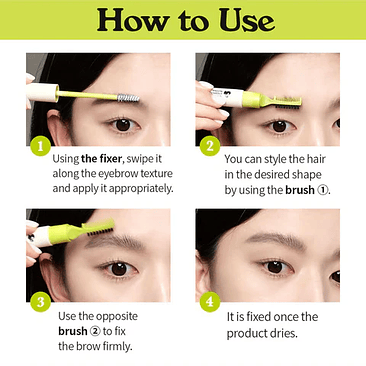 How to Use

1

Using the fixer, swipe it along the eyebrow texture and apply it appropriately.

2

You can style the hair in the desired shape by using the brush ①.

3

Use the opposite brush ② to fix the brow firmly.

4

It is fixed once the product dries.