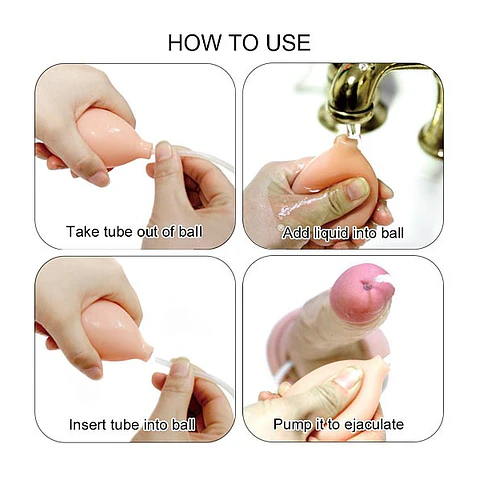 HOW TO USE

Take tube out of ball

Add liquid into ball

Insert tube into ball

Pump it to ejaculate