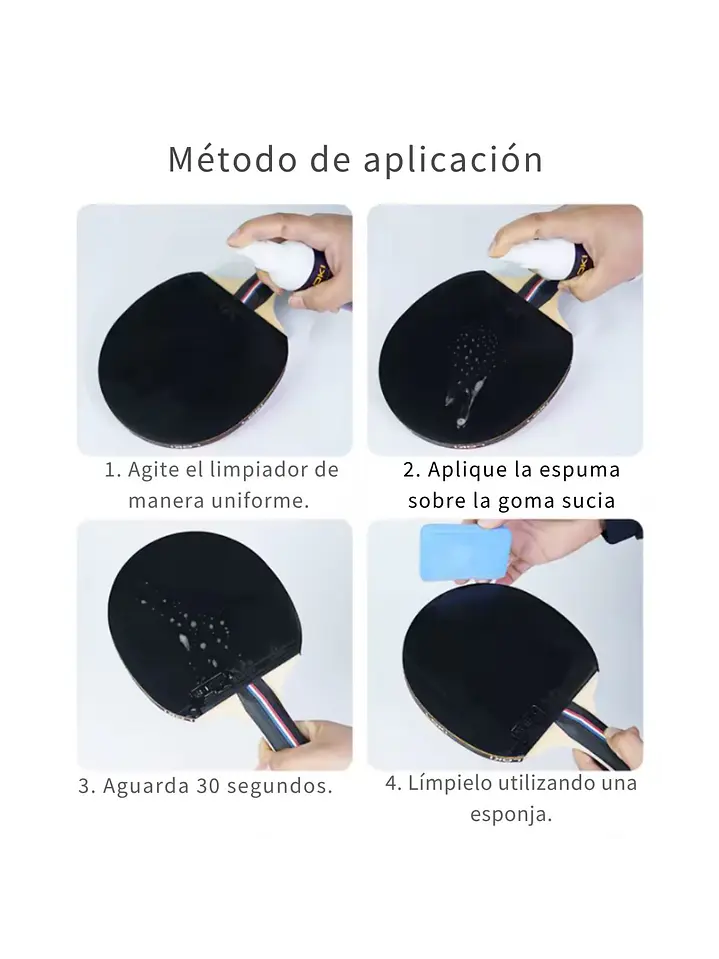 Método de aplicación

1. Agite el limpiador de manera uniforme.

2. Aplique la espuma sobre la goma sucia

3. Aguarda 30 segundos.

4. Límpielo utilizando una esponja.