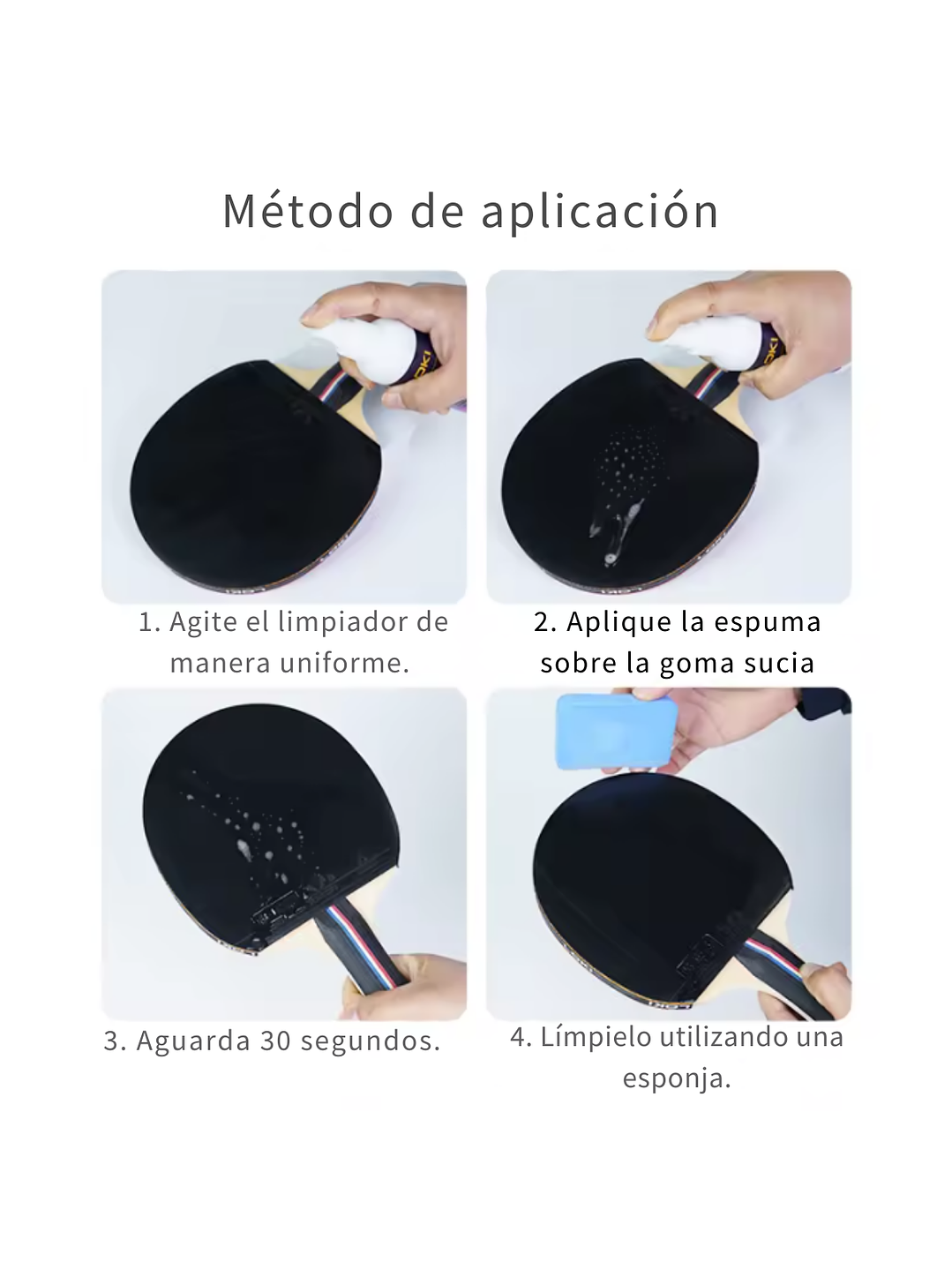 Método de aplicación

1. Agite el limpiador de manera uniforme.

2. Aplique la espuma sobre la goma sucia

3. Aguarda 30 segundos.

4. Límpielo utilizando una esponja.