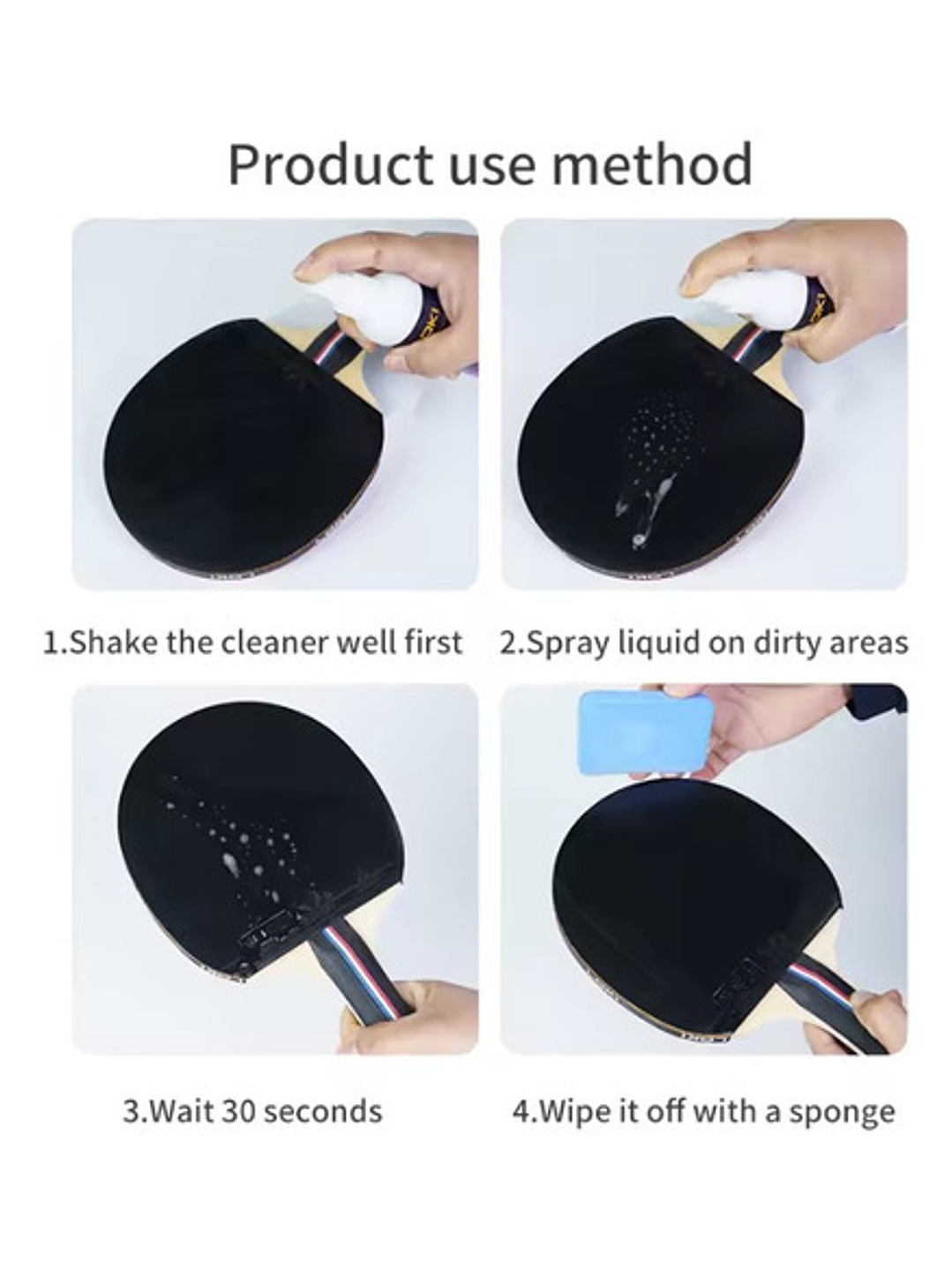 Product use method

1.Shake the cleaner well first

2.Spray liquid on dirty areas

3.Wait 30 seconds

4.Wipe it off with a sponge