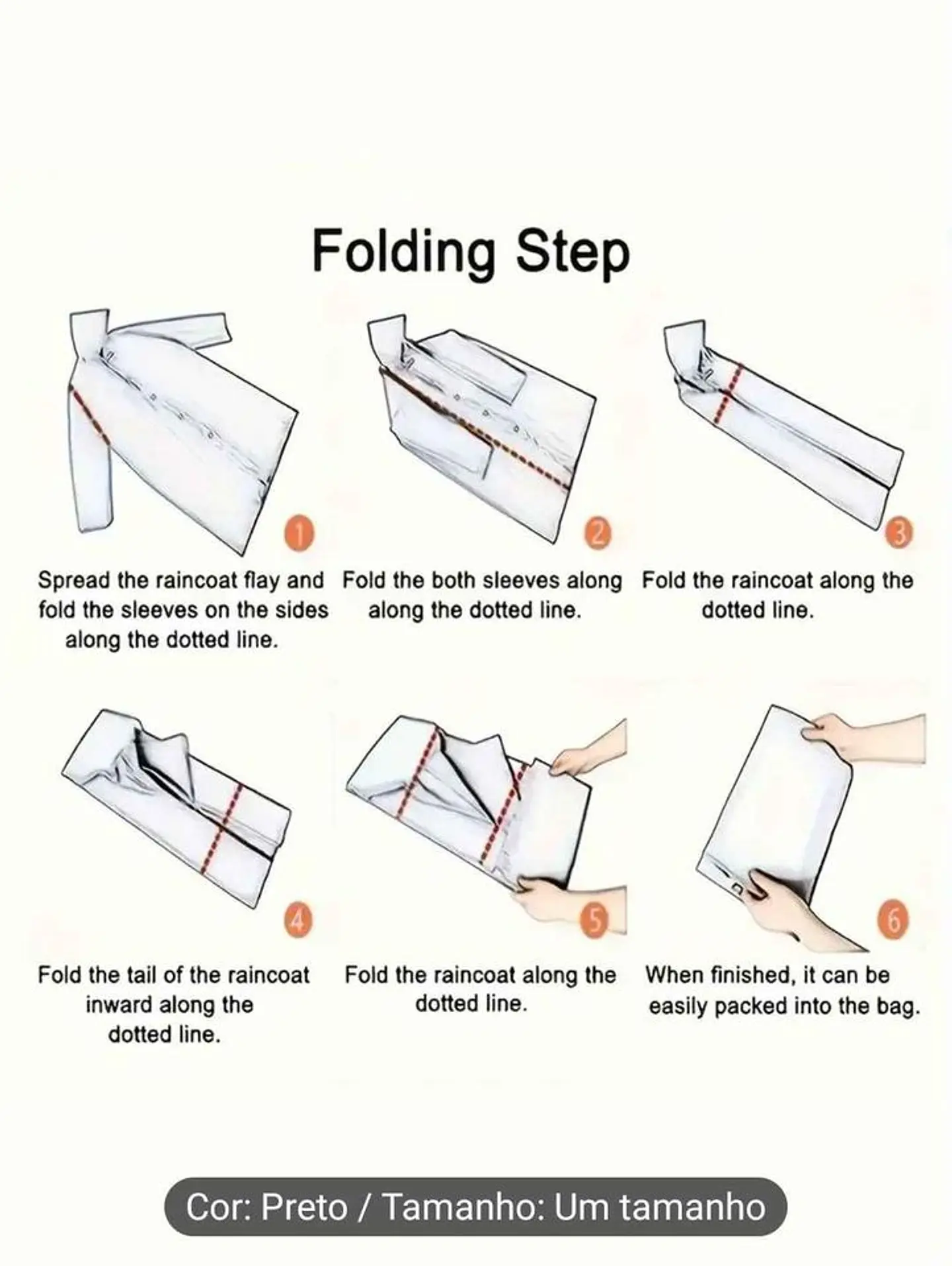 Folding Step

1

Spread the raincoat flay and fold the sleeves on the sides along the dotted line.

2

Fold the both sleeves along along the dotted line.

3

Fold the raincoat along the dotted line.

4

Fold the tail of the raincoat inward along the dotted line.

5

Fold the raincoat along the dotted line.

6

When finished, it can be easily packed into the bag.

Cor: Preto / Tamanho: Um tamanho