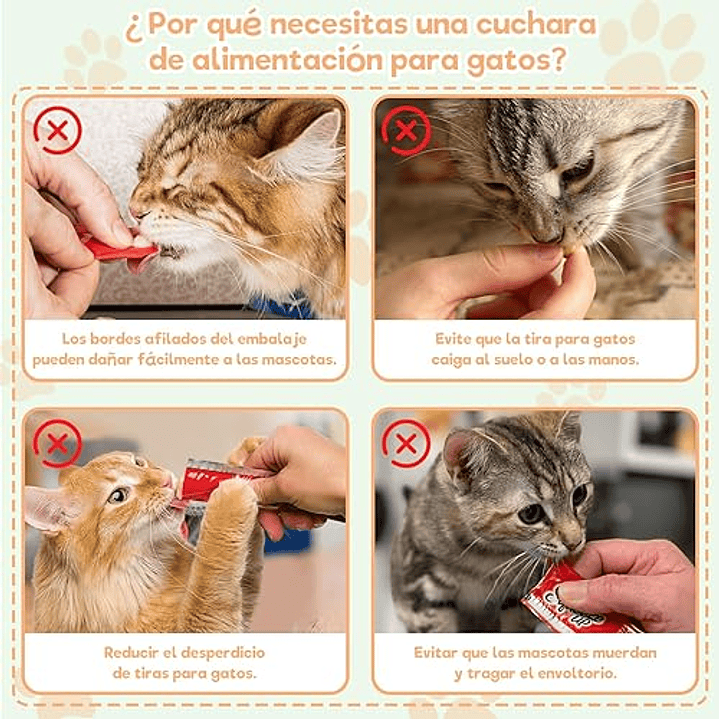 ¿Por qué necesitas una cuchara de alimentación para gatos?

Los bordes afilados del embalaje pueden dañar fácilmente a las mascotas.

Evite que la tira para gatos caiga al suelo o a las manos.

Reducir el desperdicio de tiras para gatos.

Evitar que las mascotas muerdan y tragar el envoltorio.