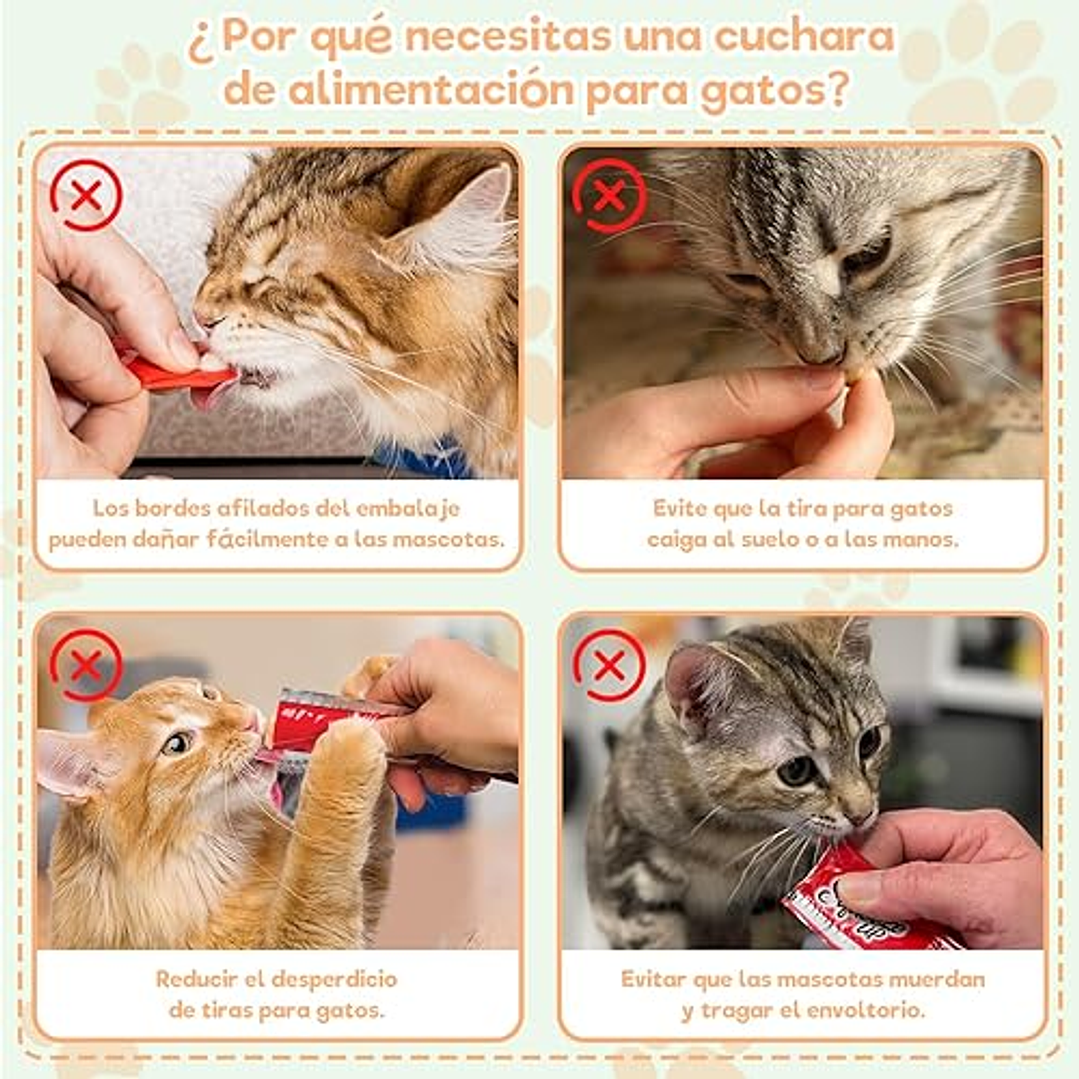 ¿Por qué necesitas una cuchara de alimentación para gatos?

Los bordes afilados del embalaje pueden dañar fácilmente a las mascotas.

Evite que la tira para gatos caiga al suelo o a las manos.

Reducir el desperdicio de tiras para gatos.

Evitar que las mascotas muerdan y tragar el envoltorio.