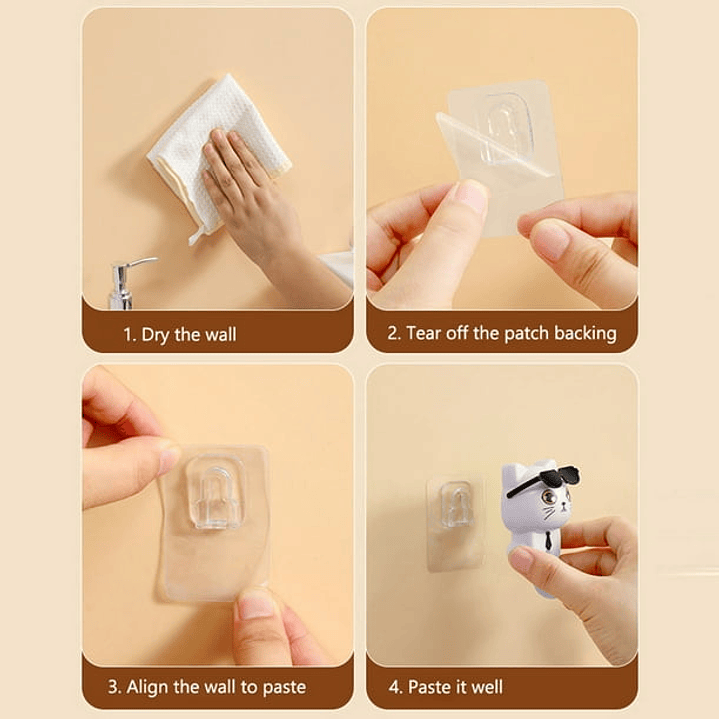 1. Dry the wall

2. Tear off the patch backing

3. Align the wall to paste

4. Paste it well