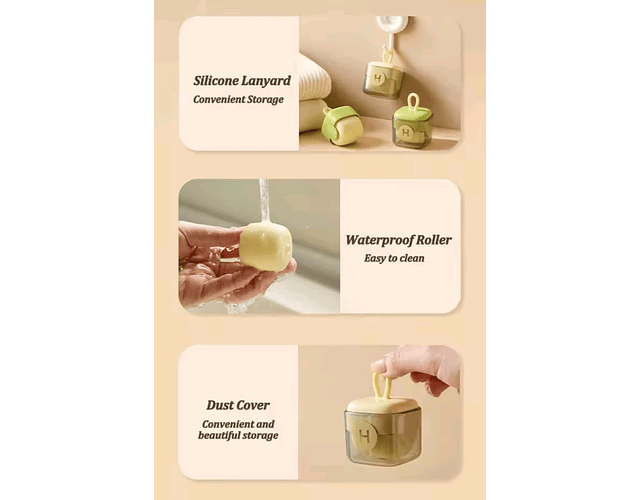 Silicone Lanyard
Convenient Storage

H

H

Waterproof Roller
Easy to clean

Dust Cover
Convenient and beautiful storage

H