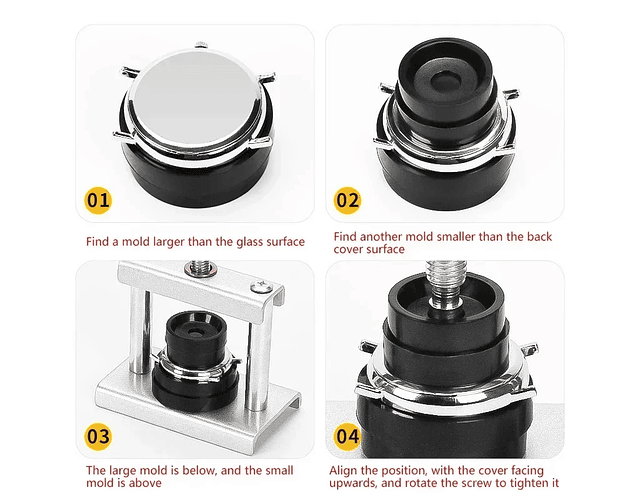 01

Find a mold larger than the glass surface

02

Find another mold smaller than the back cover surface

03

The large mold is below, and the small mold is above

04

Align the position, with the cover facing upwards, and rotate the screw to tighten it