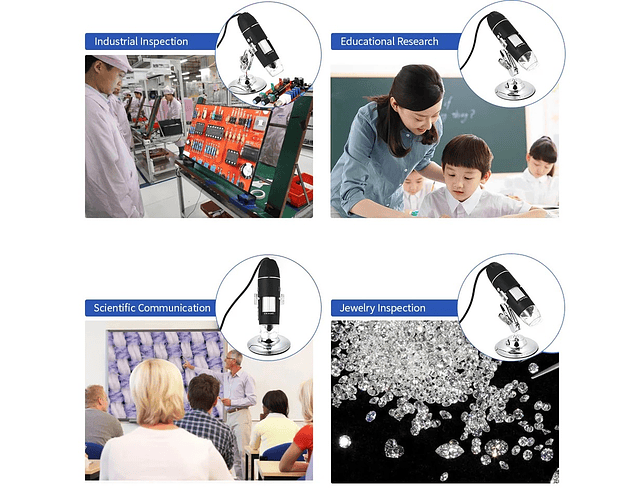 Industrial Inspection

Educational Research

Scientific Communication

Jewelry Inspection