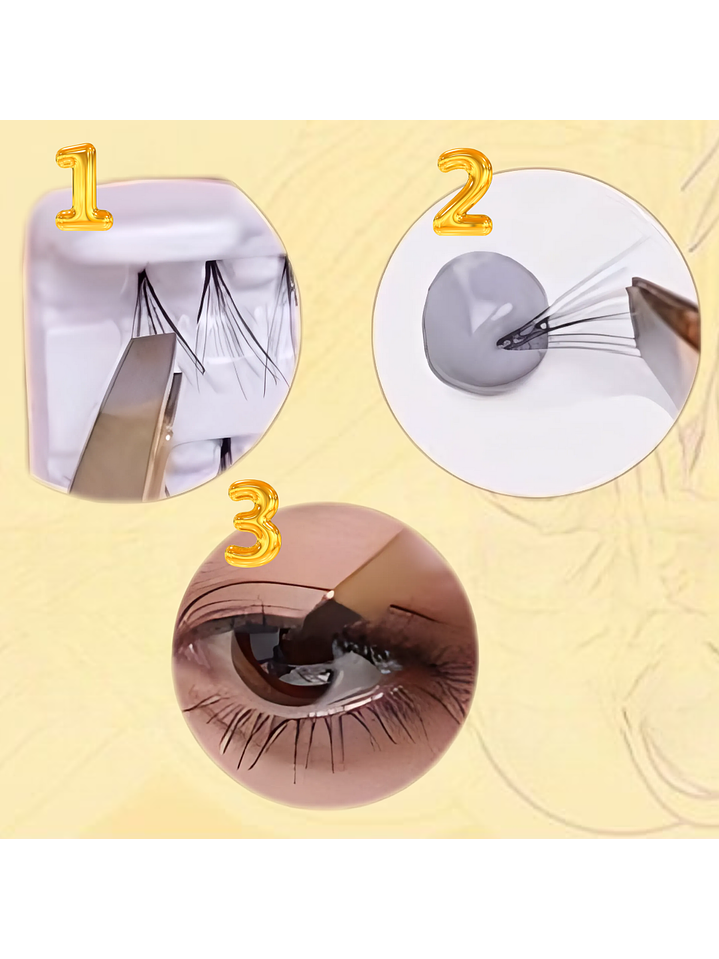 1
2
3