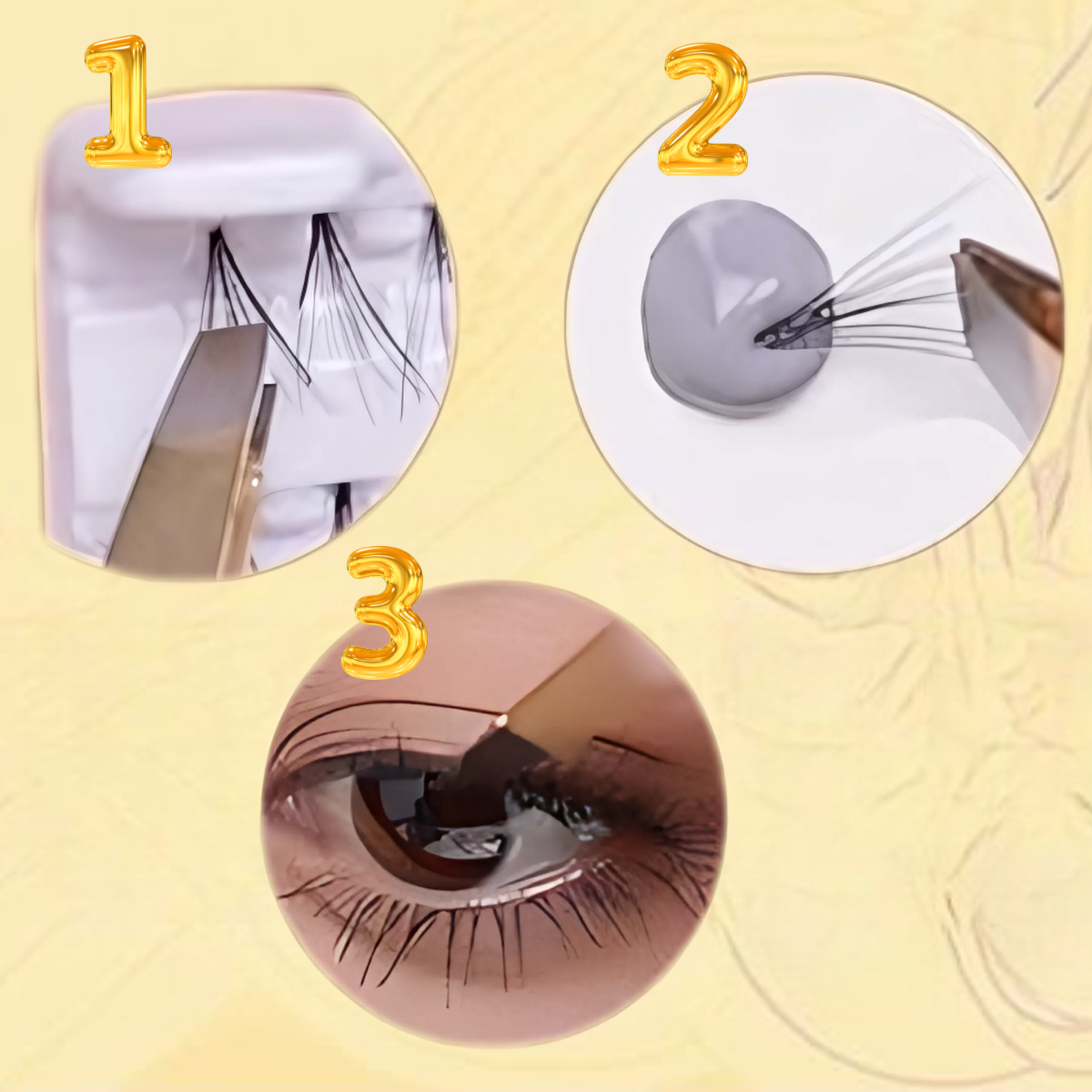 1

2

3