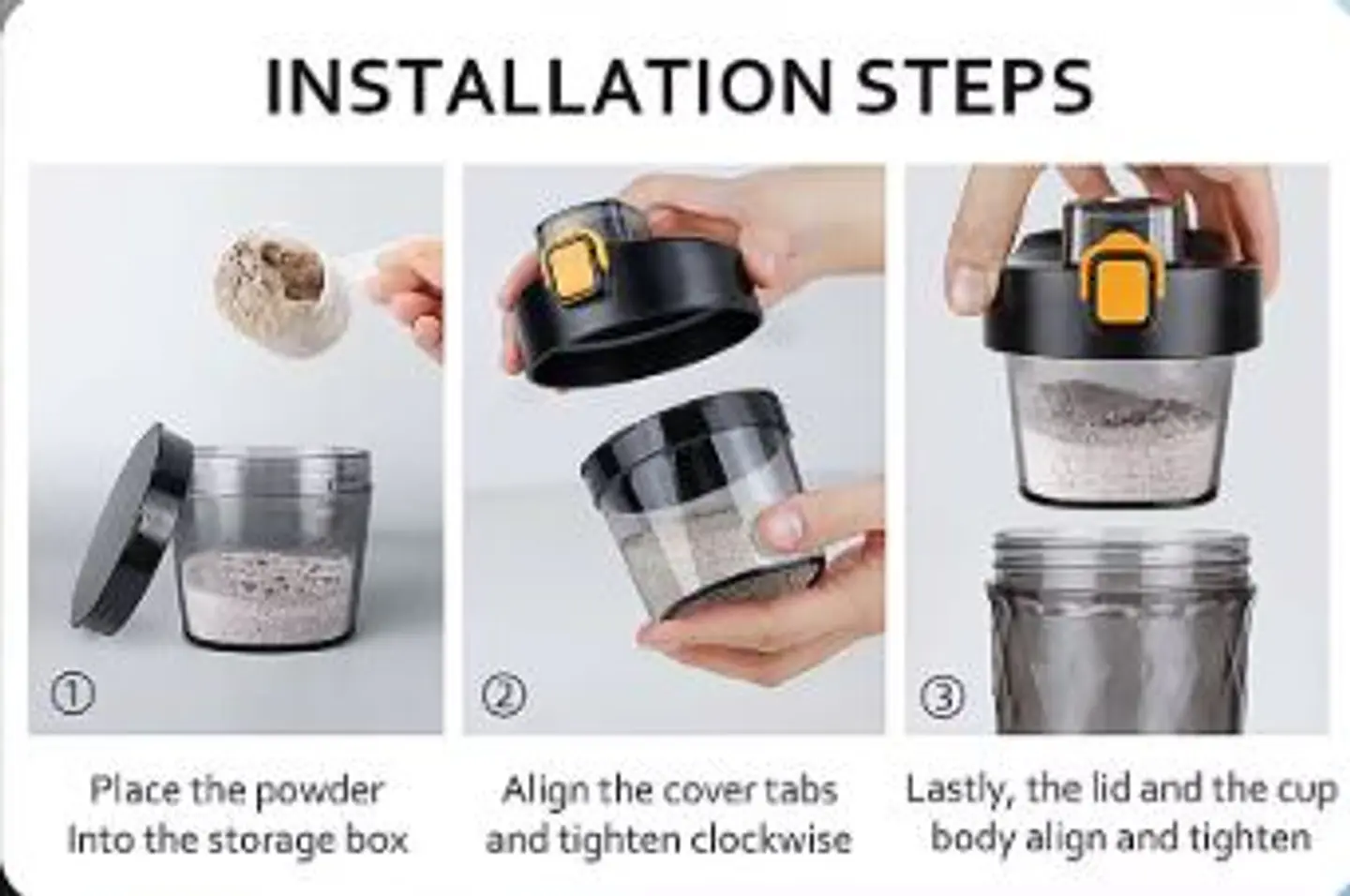 INSTALLATION STEPS

①

Place the powder Into the storage box

②

Align the cover tabs and tighten clockwise

③

Lastly, the lid and the cup body align and tighten