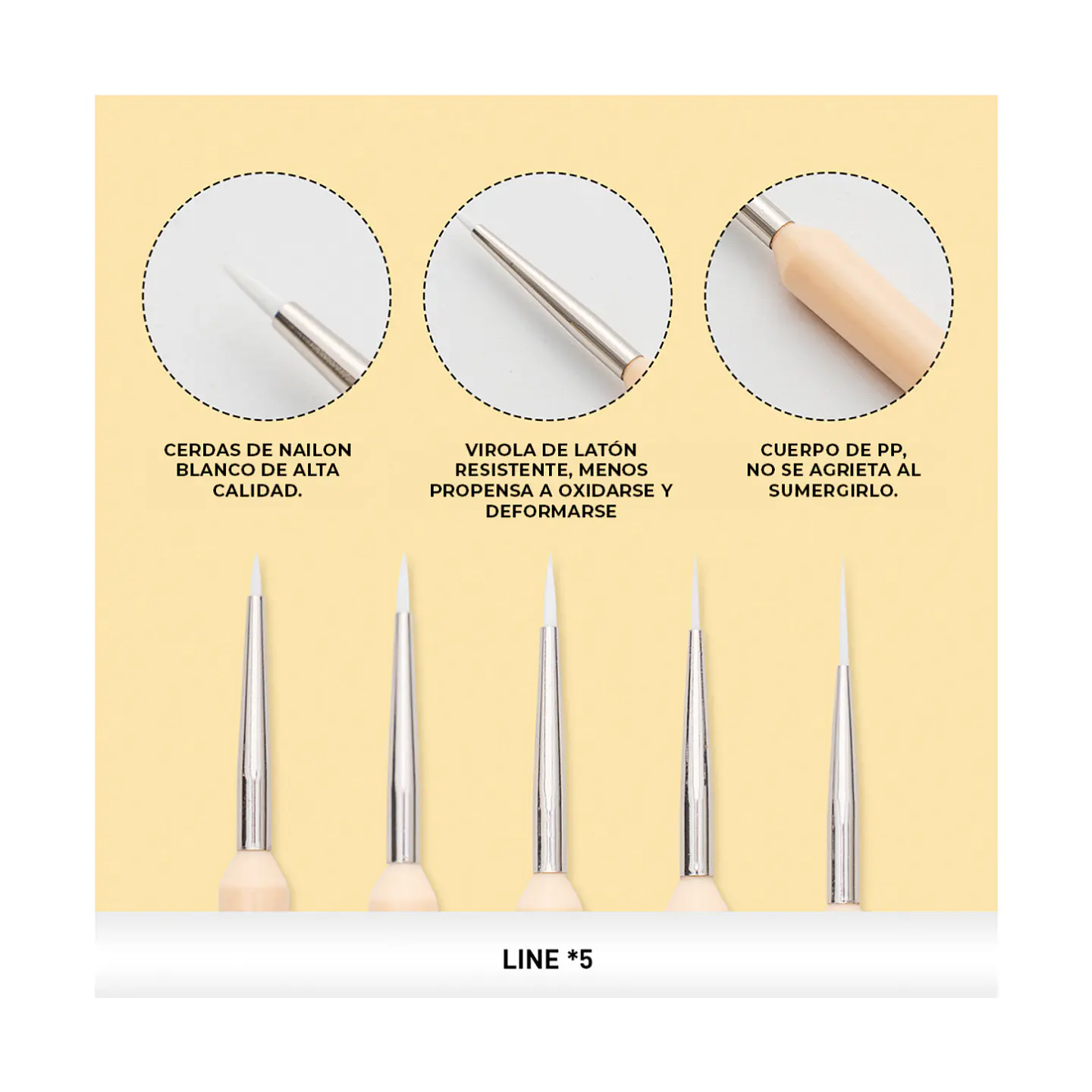 CERDAS DE NAILON BLANCO DE ALTA CALIDAD.

VIROLA DE LATÓN RESISTENTE, MENOS PROPENSA A OXIDARSE Y DEFORMARSE

CUERPO DE PP, NO SE AGRIETA AL SUMERGIRLO.

LINE *5