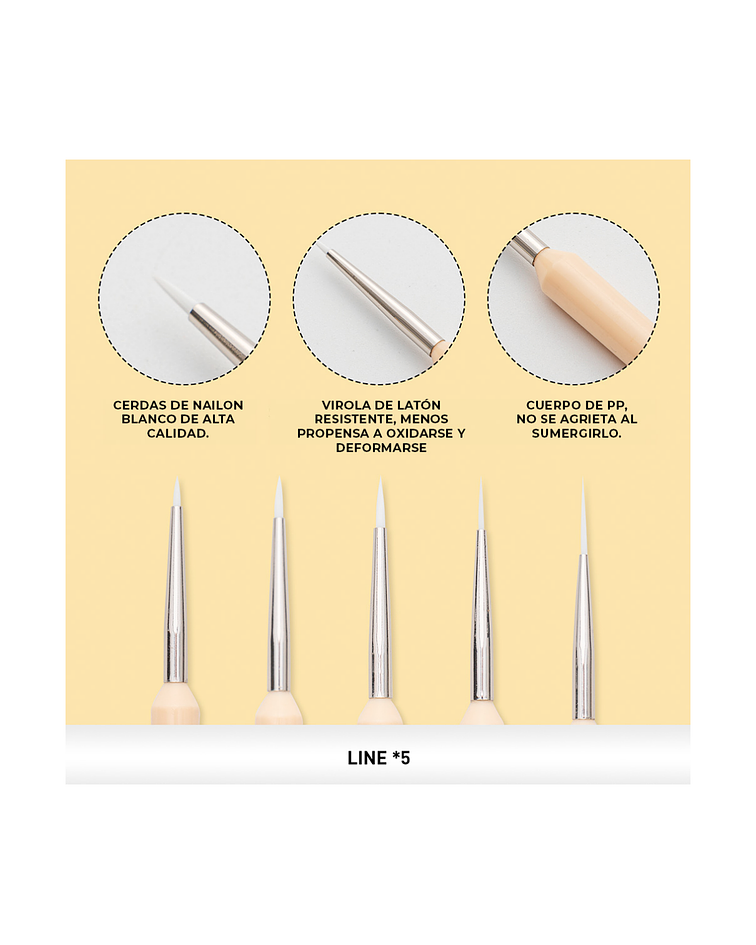 CERDAS DE NAILON BLANCO DE ALTA CALIDAD.

VIROLA DE LATÓN RESISTENTE, MENOS PROPENSA A OXIDARSE Y DEFORMARSE

CUERPO DE PP, NO SE AGRIETA AL SUMERGIRLO.

LINE *5