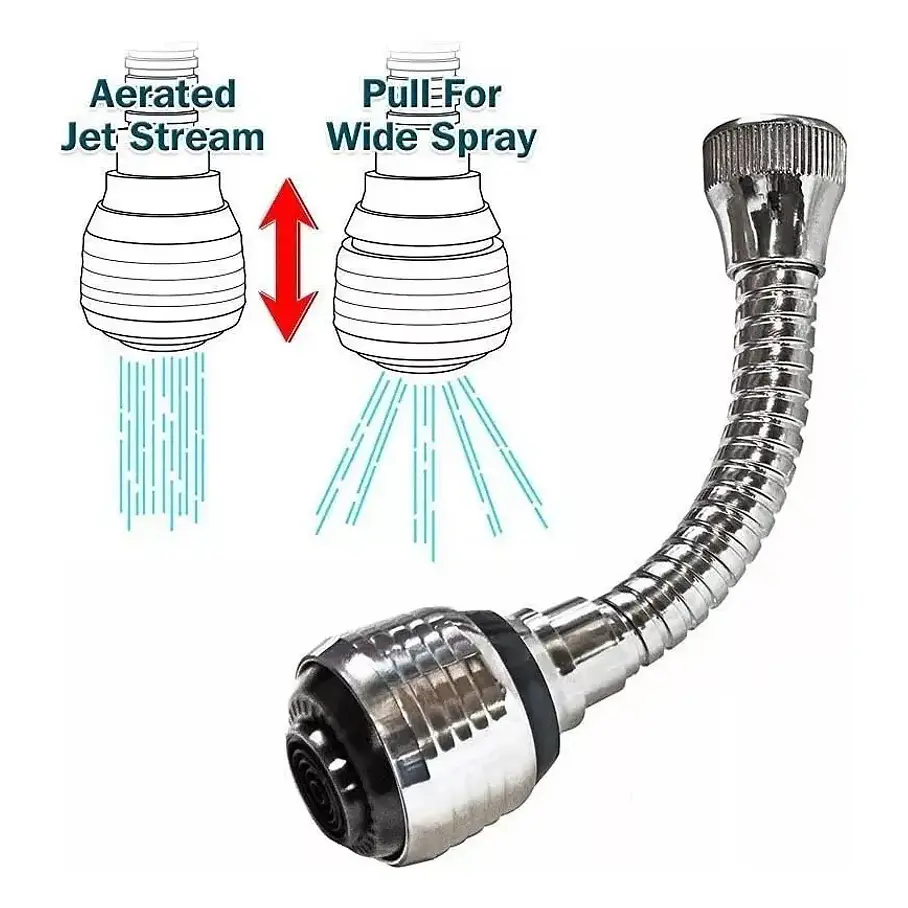 Aerated Jet Stream

Pull For Wide Spray