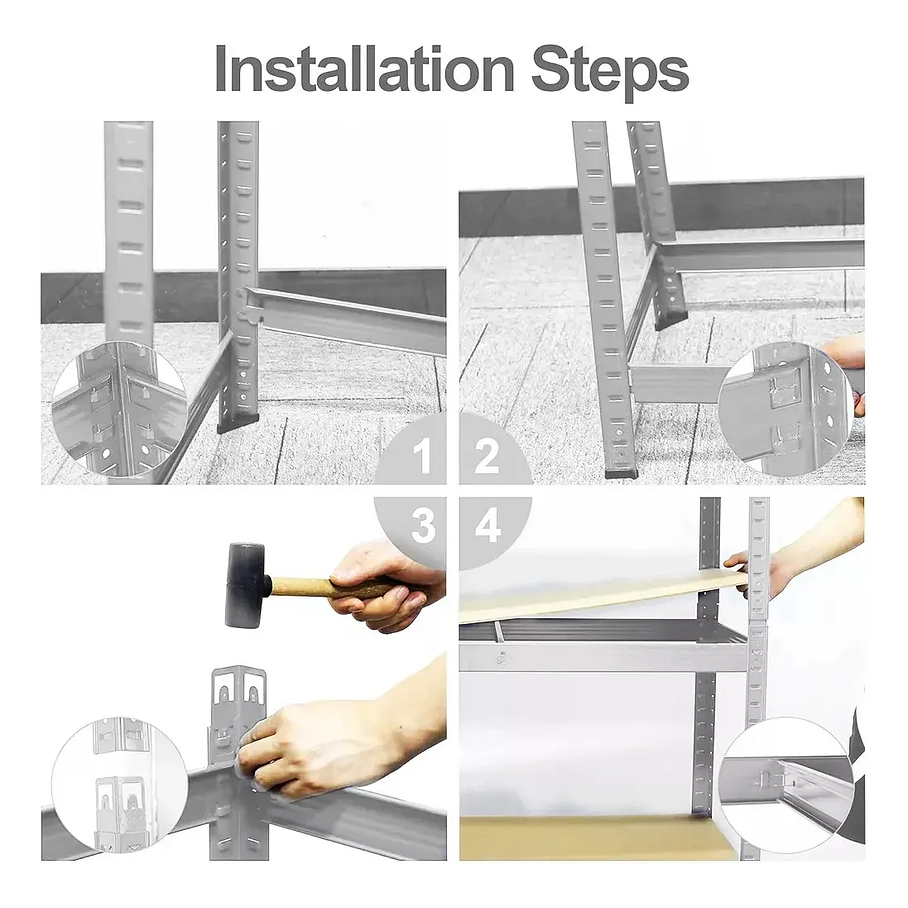 Installation Steps

1

2

3

4