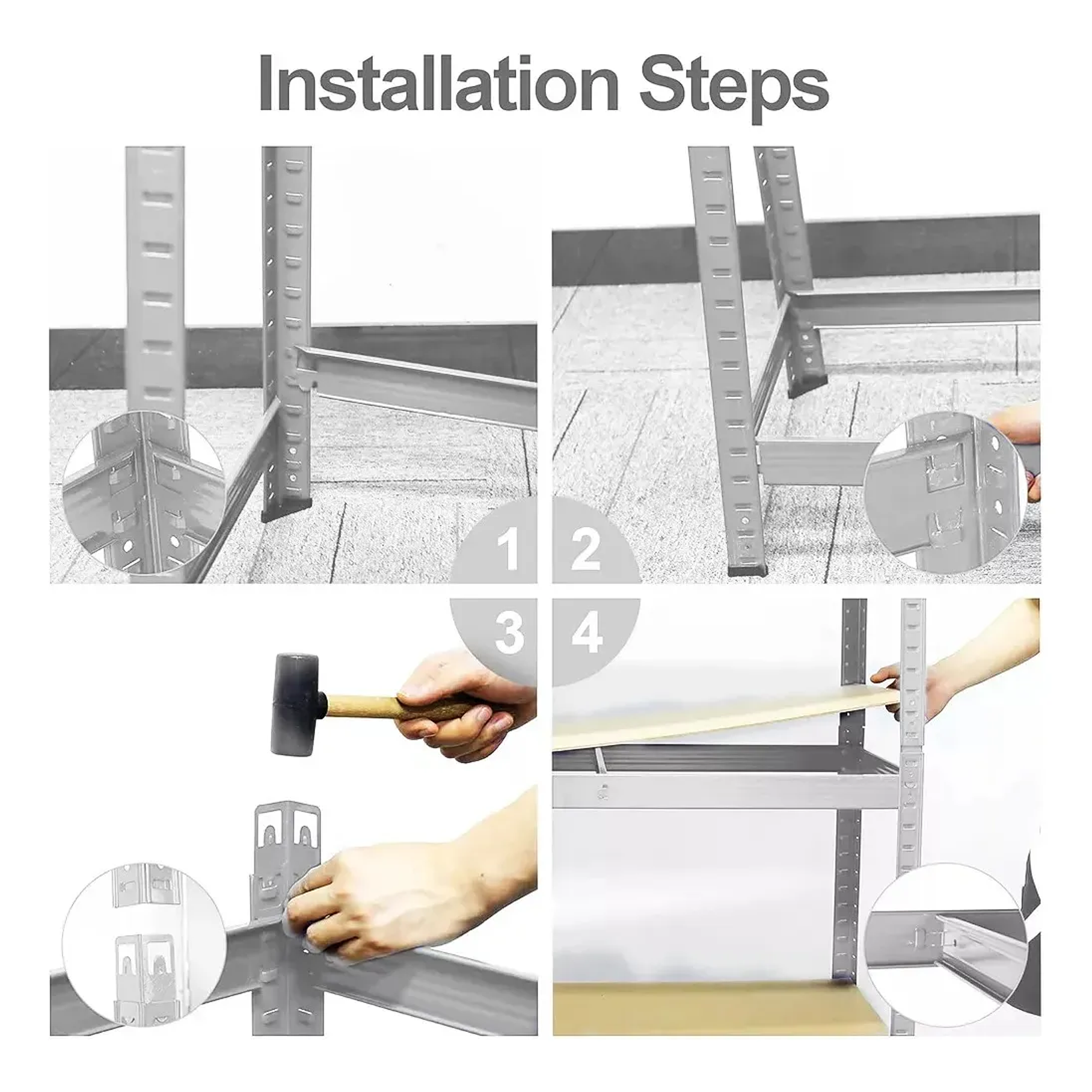 Installation Steps

1

2

3

4