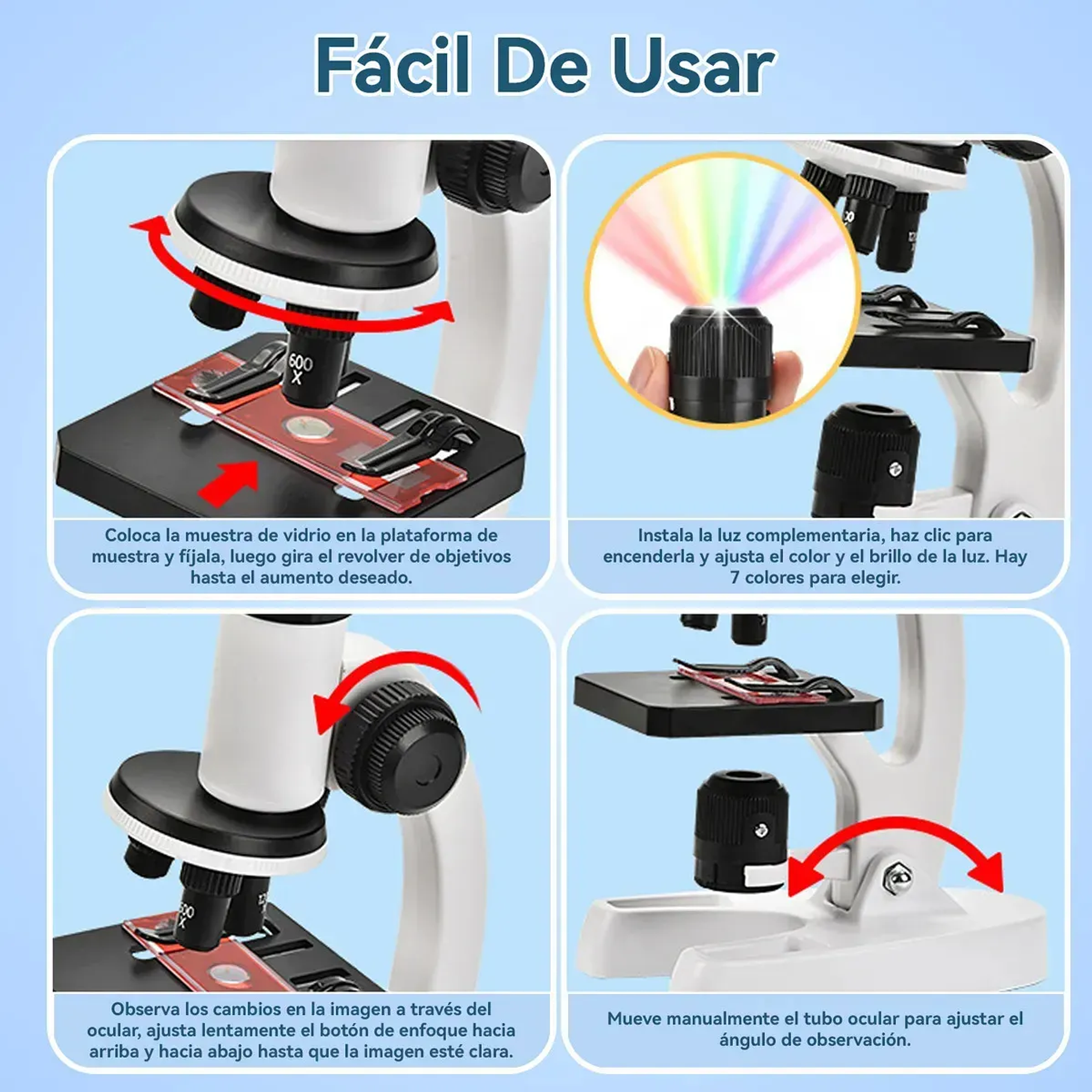 Fácil De Usar

600 X

Coloca la muestra de vidrio en la plataforma de muestra y fíjala, luego gira el revolver de objetivos hasta el aumento deseado.

Instala la luz complementaria, haz clic para encenderla y ajusta el color y el brillo de la luz. Hay 7 colores para elegir.

600 X

Observa los cambios en la imagen a través del ocular, ajusta lentamente el botón de enfoque hacia arriba y hacia abajo hasta que la imagen esté clara.

Mueve manualmente el tubo ocular para ajustar el ángulo de observación.