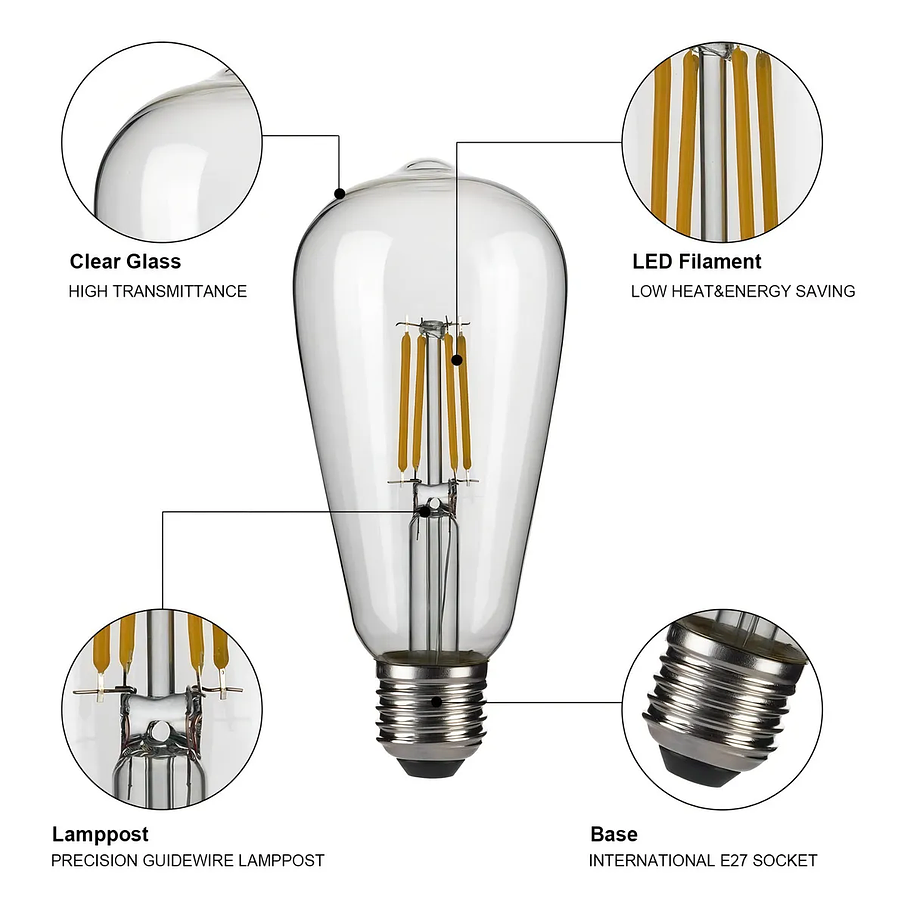 Clear Glass
HIGH TRANSMITTANCE

LED Filament
LOW HEAT&ENERGY SAVING

Lamppost
PRECISION GUIDEWIRE LAMPPOST

Base
INTERNATIONAL E27 SOCKET