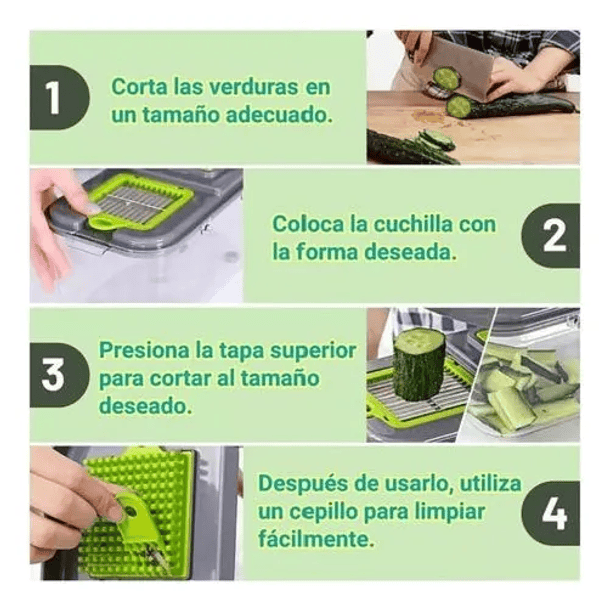 1

Corta las verduras en un tamaño adecuado.

Coloca la cuchilla con la forma deseada.

2

3

Presiona la tapa superior para cortar al tamaño deseado.

Después de usarlo, utiliza un cepillo para limpiar fácilmente.

4