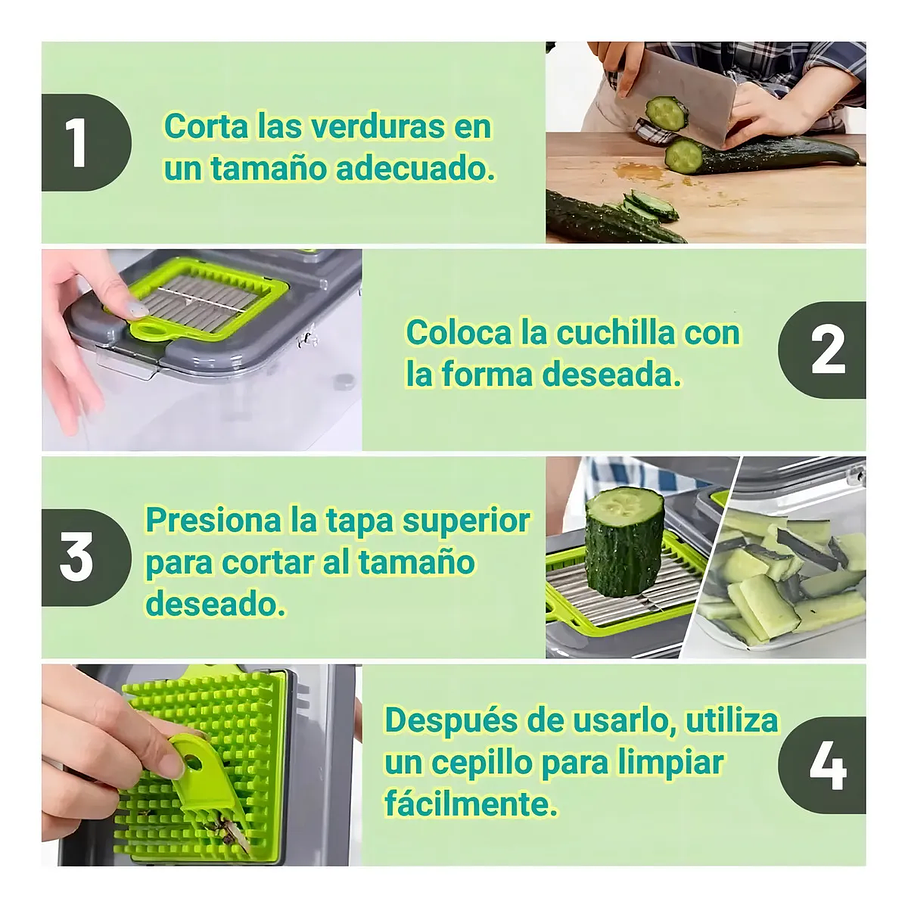 1

Corta las verduras en un tamaño adecuado.

Coloca la cuchilla con la forma deseada.

2

3

Presiona la tapa superior para cortar al tamaño deseado.

Después de usarlo, utiliza un cepillo para limpiar fácilmente.

4