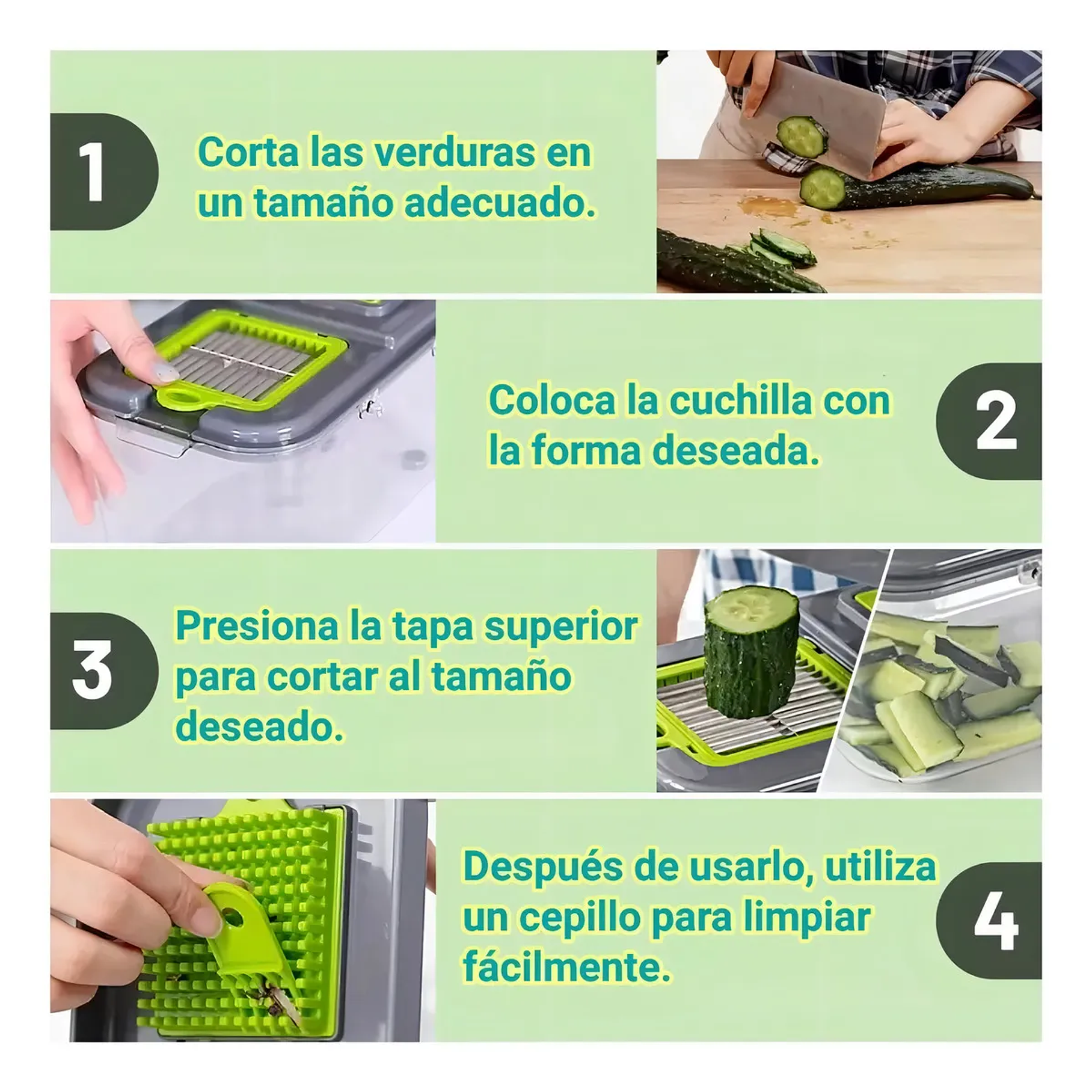 1

Corta las verduras en un tamaño adecuado.

Coloca la cuchilla con la forma deseada.

2

3

Presiona la tapa superior para cortar al tamaño deseado.

Después de usarlo, utiliza un cepillo para limpiar fácilmente.

4