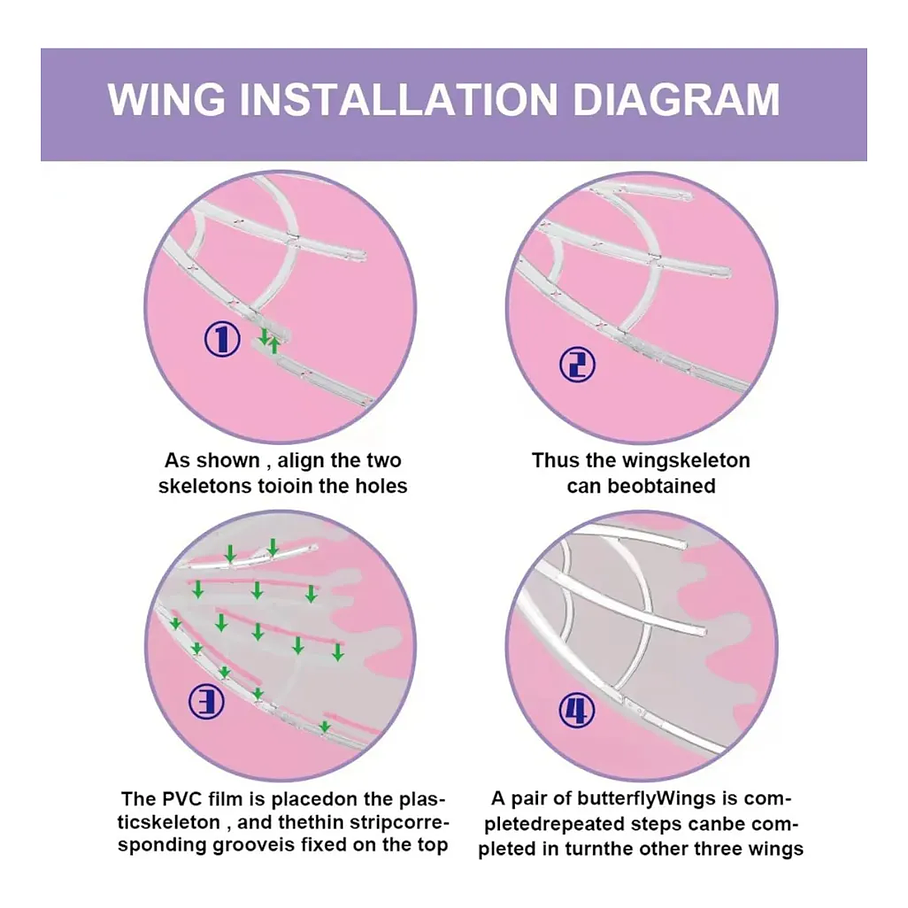 WING INSTALLATION DIAGRAM

①

As shown , align the two skeletons toioin the holes

②

Thus the wingskeleton can beobtained

③

The PVC film is placedon the plasticskeleton , and thethin stripcorresponding grooveis fixed on the top

④

A pair of butterflyWings is completedrepeated steps canbe completed in turnthe other three wings