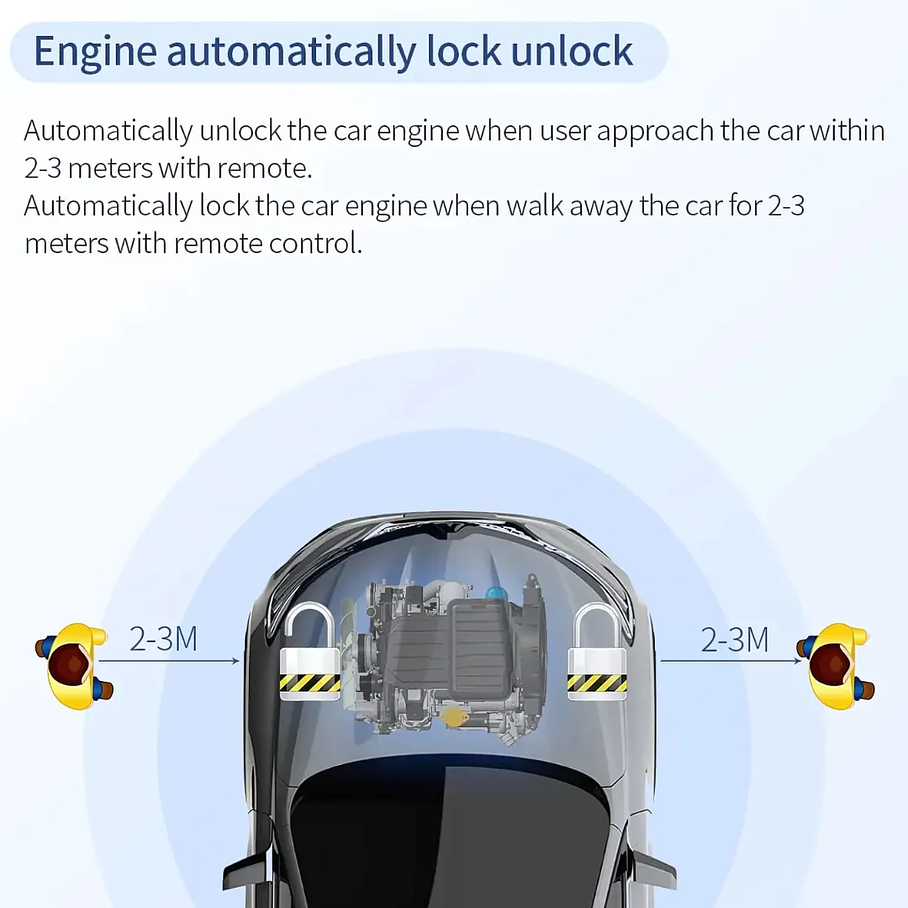 Engine automatically lock unlock

Automatically unlock the car engine when user approach the car within 2-3 meters with remote.
Automatically lock the car engine when walk away the car for 2-3 meters with remote control.

2-3M

2-3M