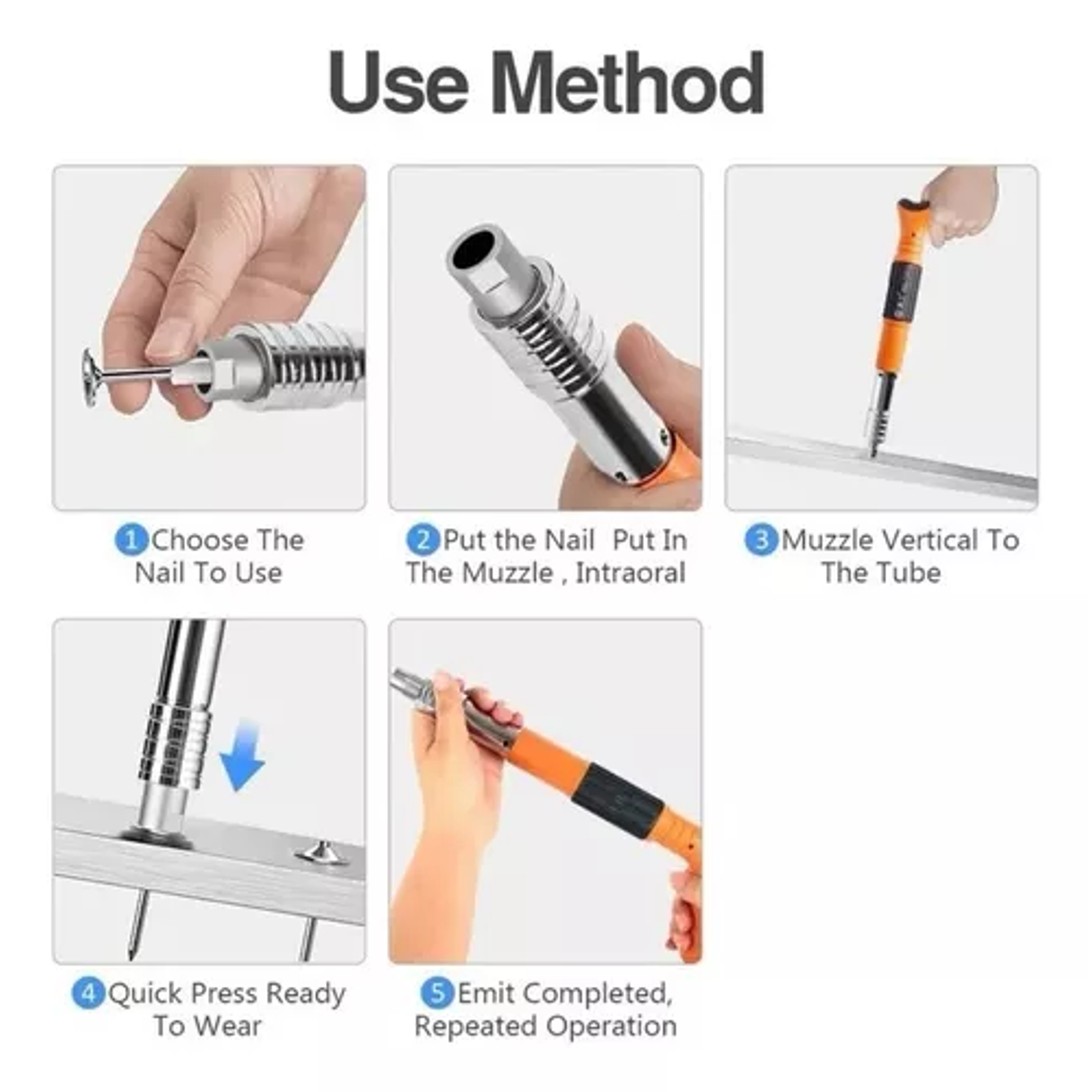 Use Method

1 Choose The Nail To Use

2 Put the Nail  Put In The Muzzle , Intraoral

3 Muzzle Vertical To The Tube

4 Quick Press Ready To Wear

5 Emit Completed, Repeated Operation