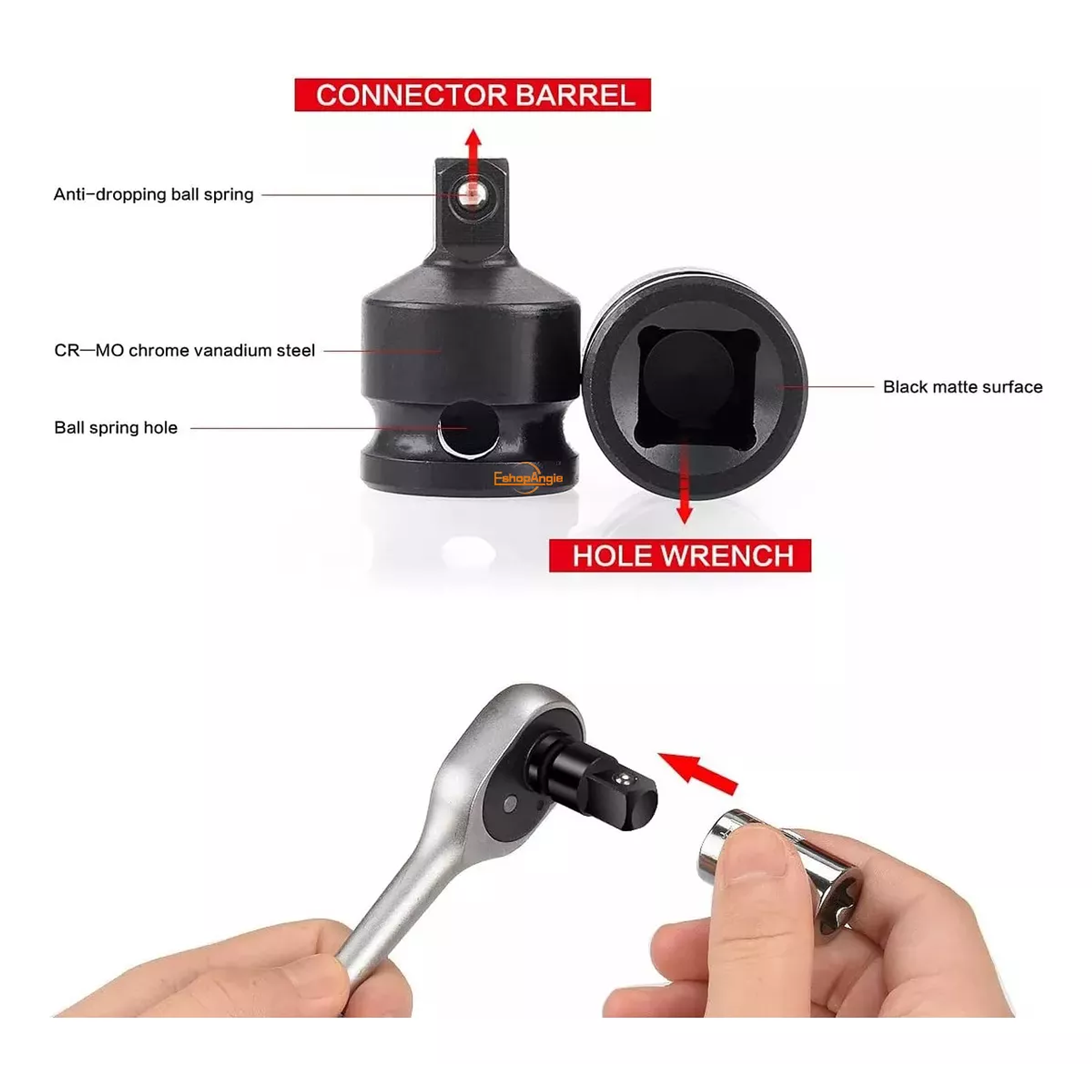 CONNECTOR BARREL

Anti-dropping ball spring

CR—MO chrome vanadium steel

Ball spring hole

Black matte surface

EshopAngie

HOLE WRENCH