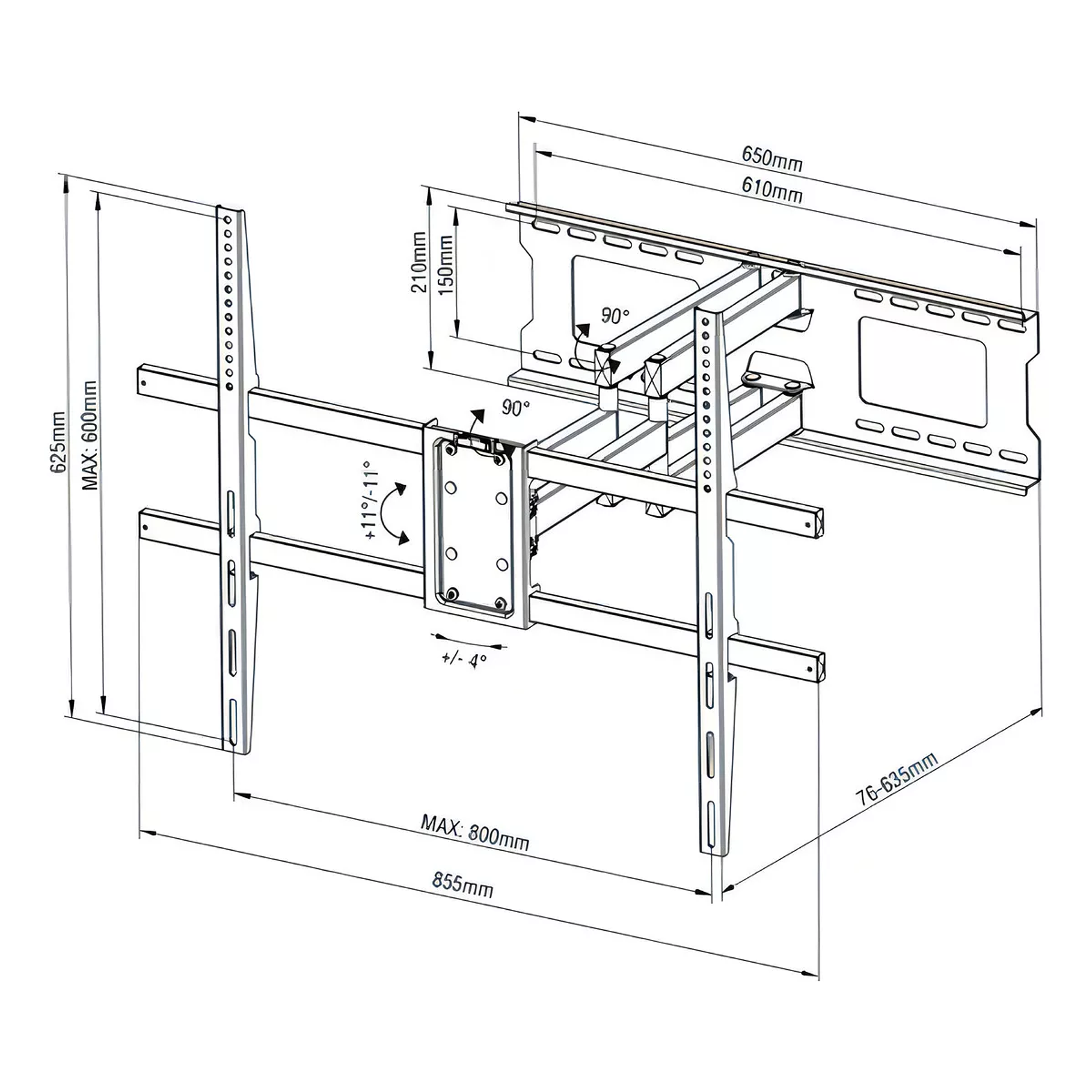 650mm
610mm
210mm
150mm
90°
90°
625mm
MAX: 600mm
+11°/-11°
+/- 4°
76-635mm
MAX: 800mm
855mm