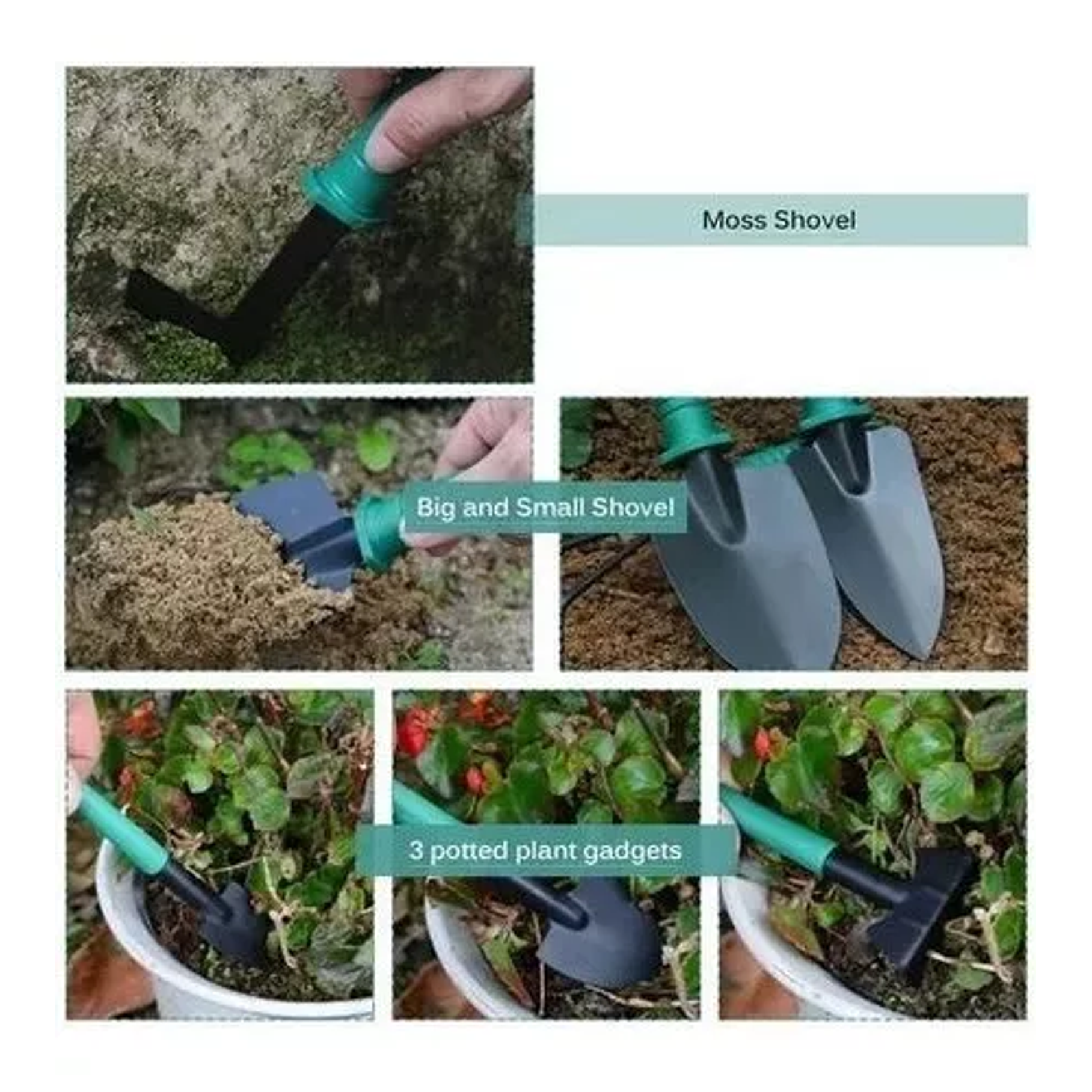 Moss Shovel

Big and Small Shovel

3 potted plant gadgets