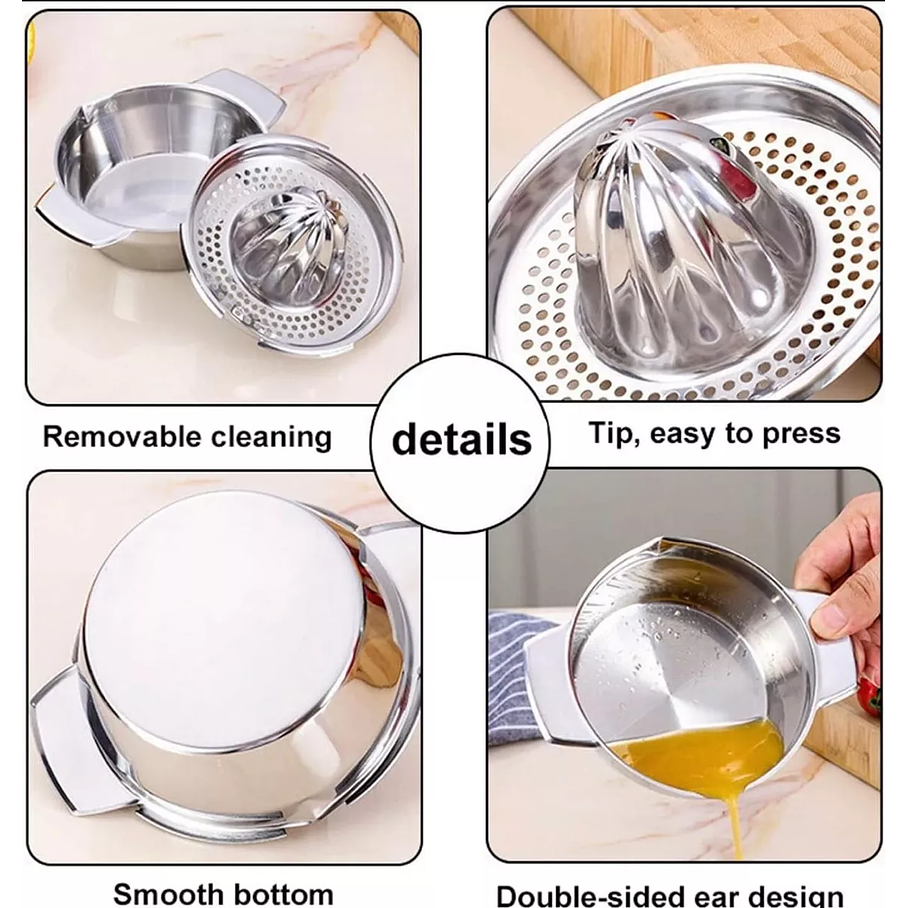 Removable cleaning

details

Tip, easy to press

Smooth bottom

Double-sided ear design