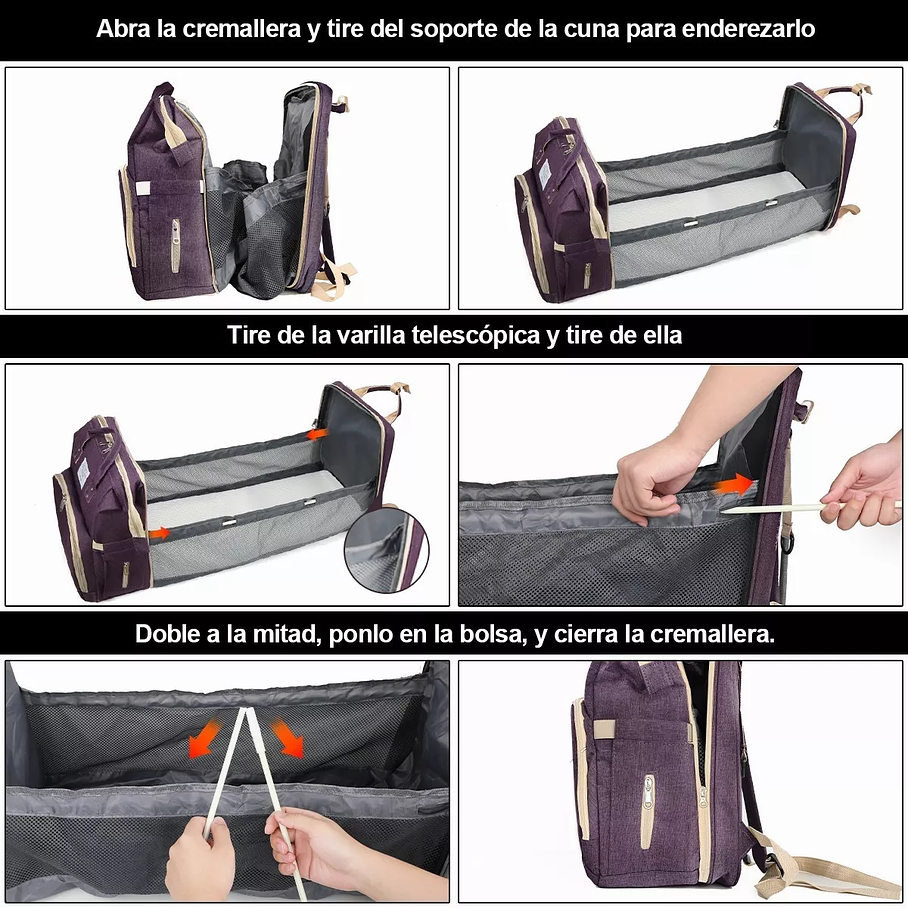 Abra la cremallera y tire del soporte de la cuna para enderezarlo

Tire de la varilla telescópica y tire de ella

Doble a la mitad, ponlo en la bolsa, y cierra la cremallera.