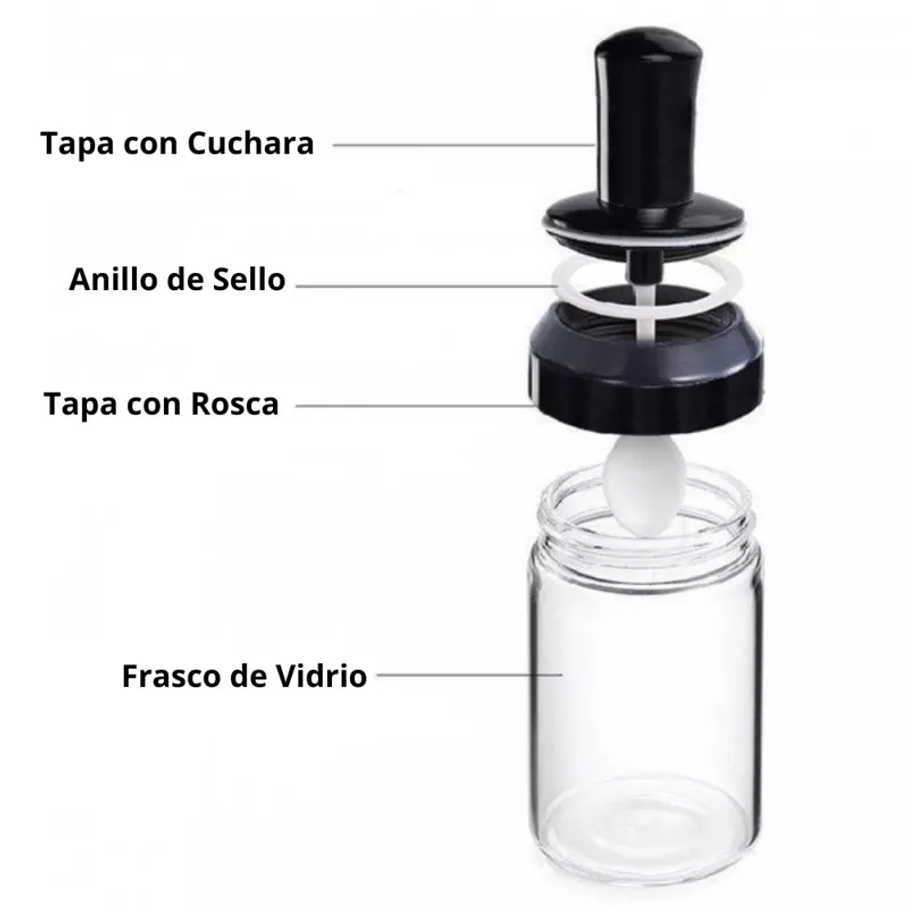 Tapa con Cuchara

Anillo de Sello

Tapa con Rosca

Frasco de Vidrio