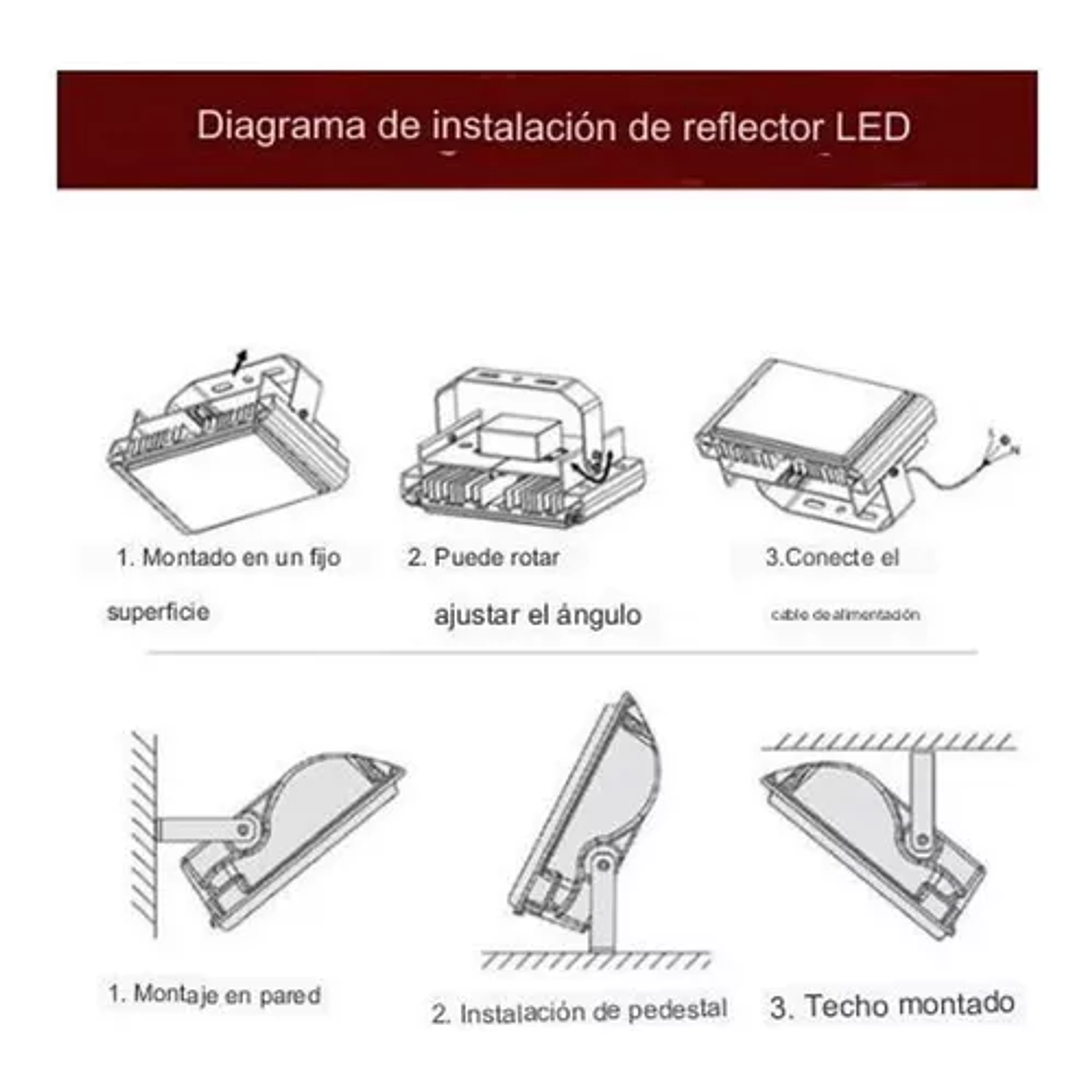 Diagrama de instalación de reflector LED

1. Montado en un fijo

superficie

2. Puede rotar

ajustar el ángulo

3.Conecte el

cable de alimentación

1. Montaje en pared

2. Instalación de pedestal

3. Techo montado