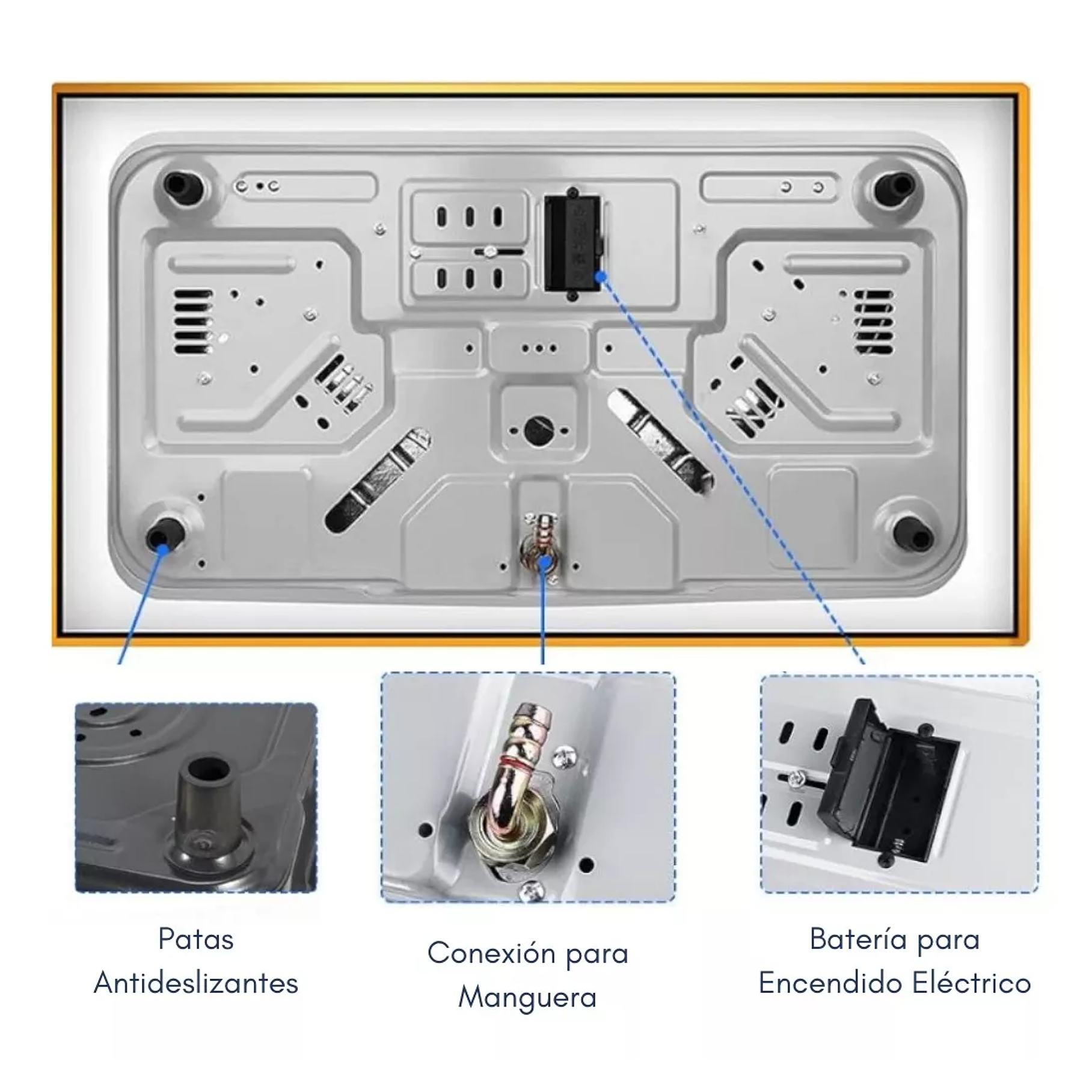 Patas Antideslizantes

Conexión para Manguera

Batería para Encendido Eléctrico