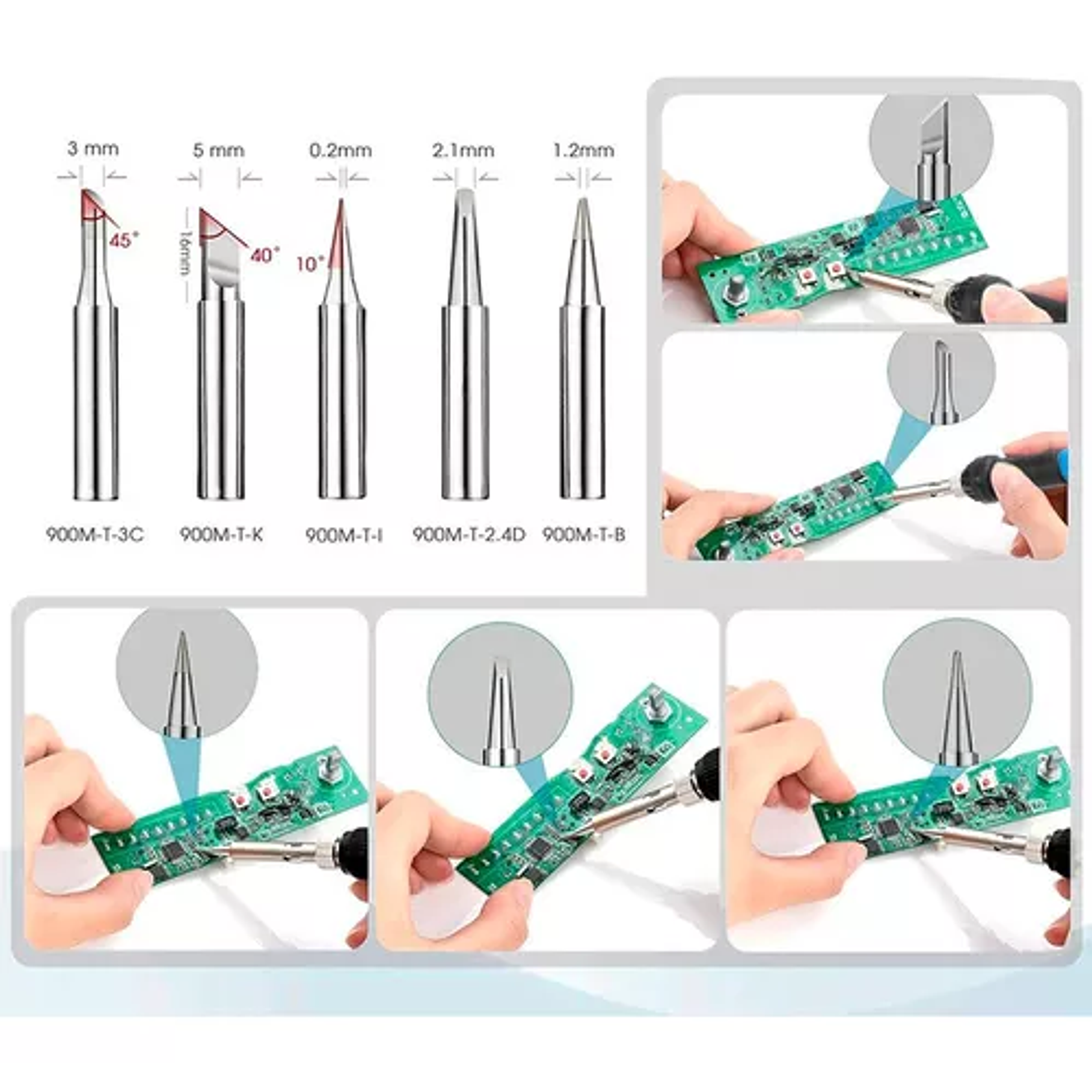 3 mm
5 mm
0.2mm
2.1mm
1.2mm

45°
16mm
40°
10°

900M-T-3C
900M-T-K
900M-T-I
900M-T-2.4D
900M-T-B