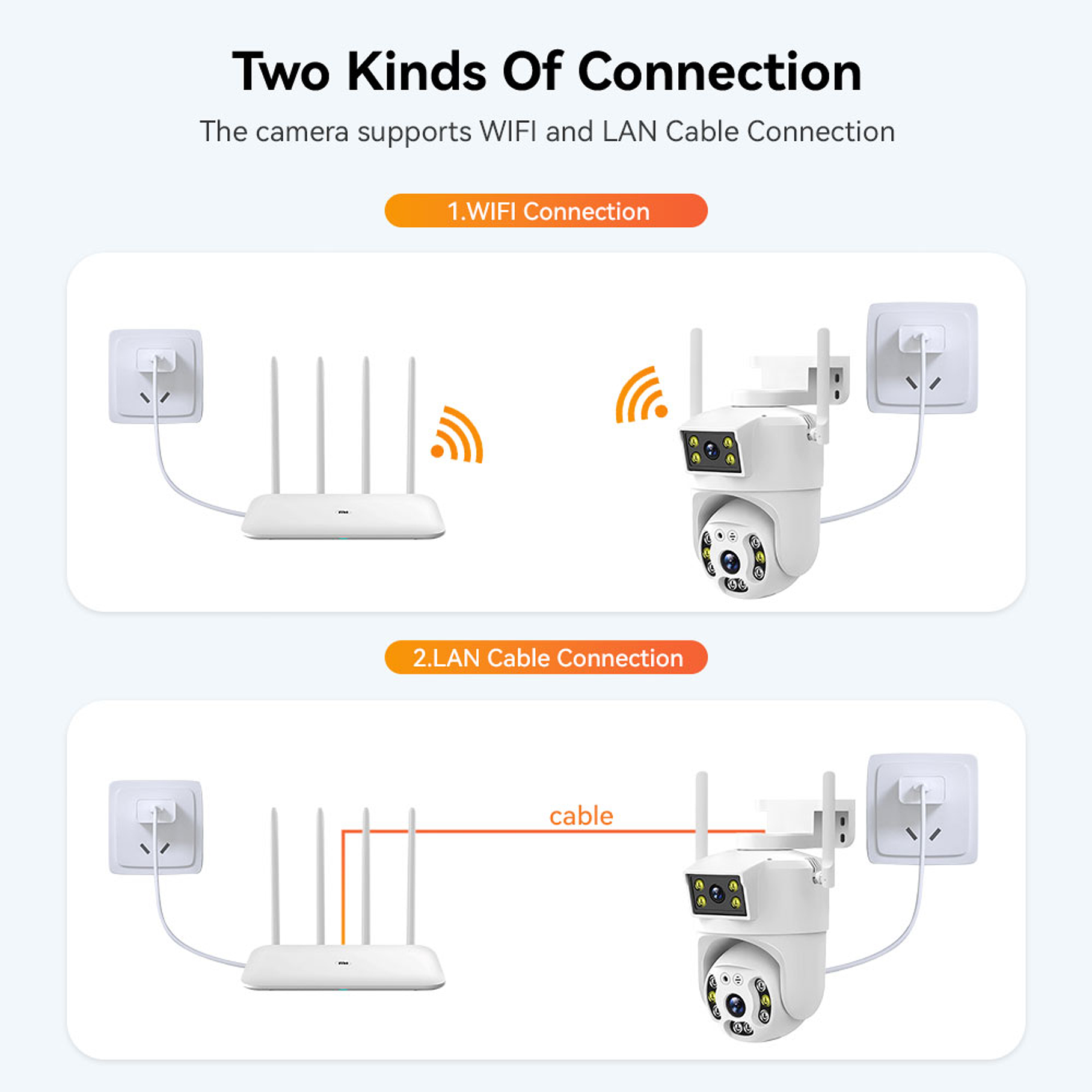 Two Kinds Of Connection

The camera supports WIFI and LAN Cable Connection

1.WIFI Connection

2.LAN Cable Connection

cable