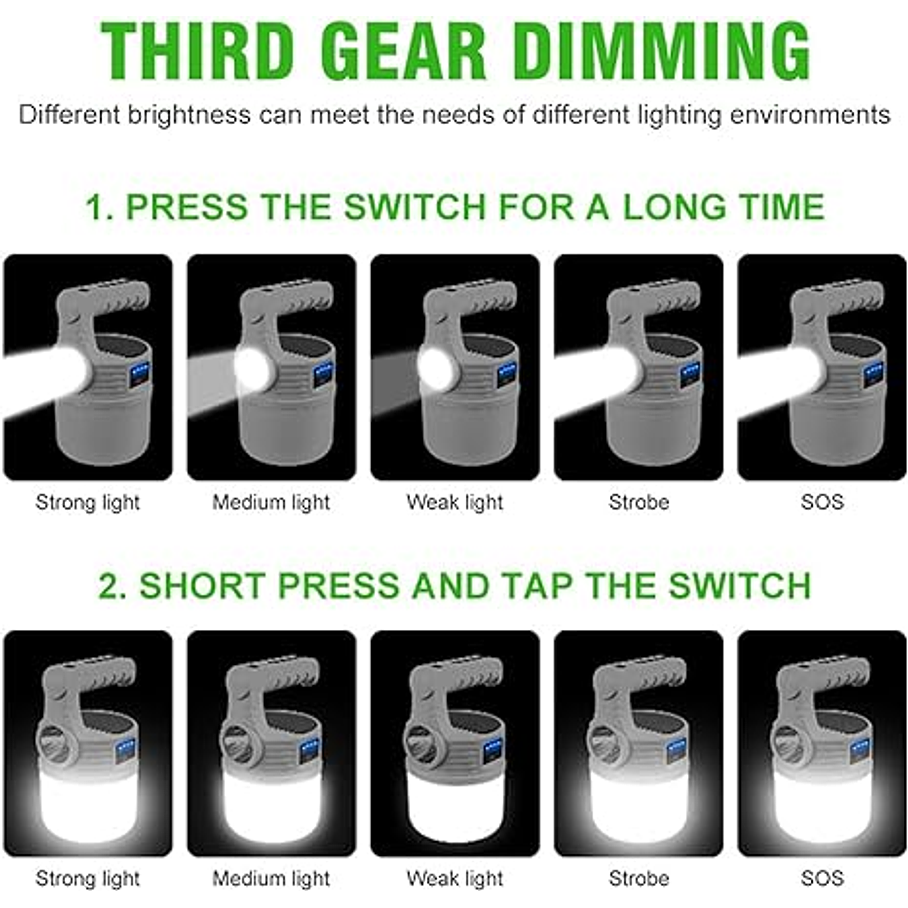 THIRD GEAR DIMMING

Different brightness can meet the needs of different lighting environments

1. PRESS THE SWITCH FOR A LONG TIME

Strong light

Medium light

Weak light

Strobe

SOS

2. SHORT PRESS AND TAP THE SWITCH

Strong light

Medium light

Weak light

Strobe

SOS