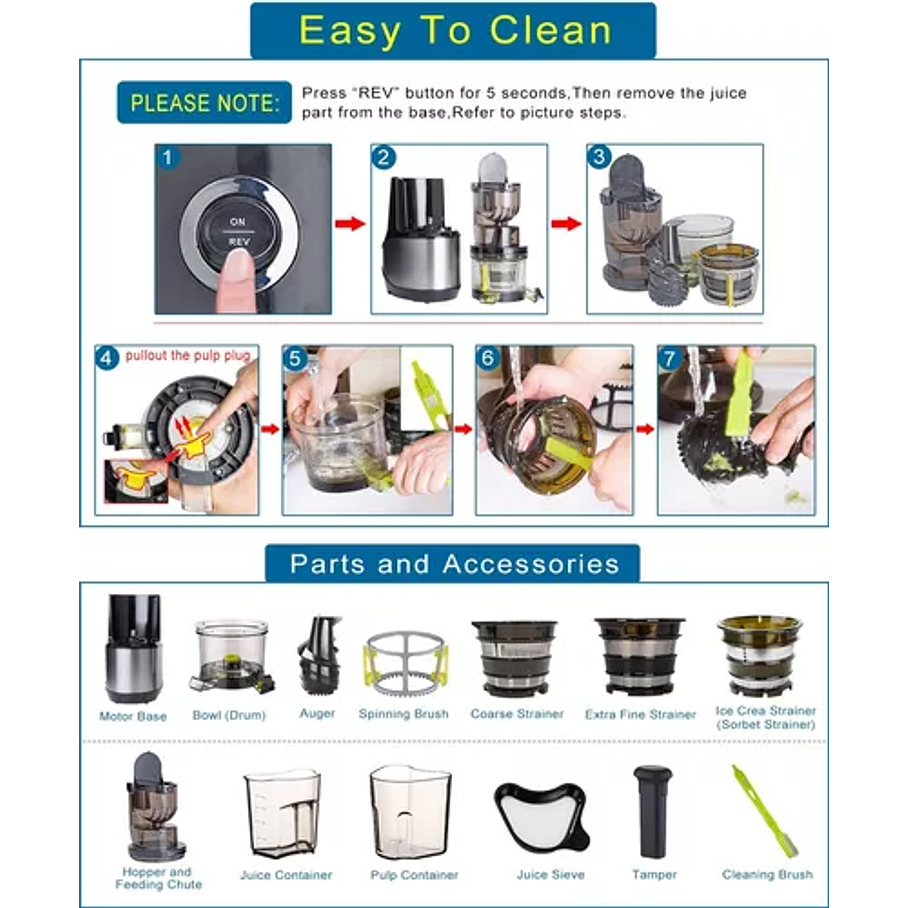 Easy To Clean

PLEASE NOTE:

Press "REV" button for 5 seconds,Then remove the juice part from the base,Refer to picture steps.

1

ON

REV

2

3

4 pullout the pulp plug

5

6

7

Parts and Accessories

Motor Base

Bowl (Drum)

Auger

Spinning Brush

Coarse Strainer

Extra Fine Strainer

Ice Crea Strainer (Sorbet Strainer)

Hopper and Feeding Chute

Juice Container

Pulp Container

Juice Sieve

Tamper

Cleaning Brush