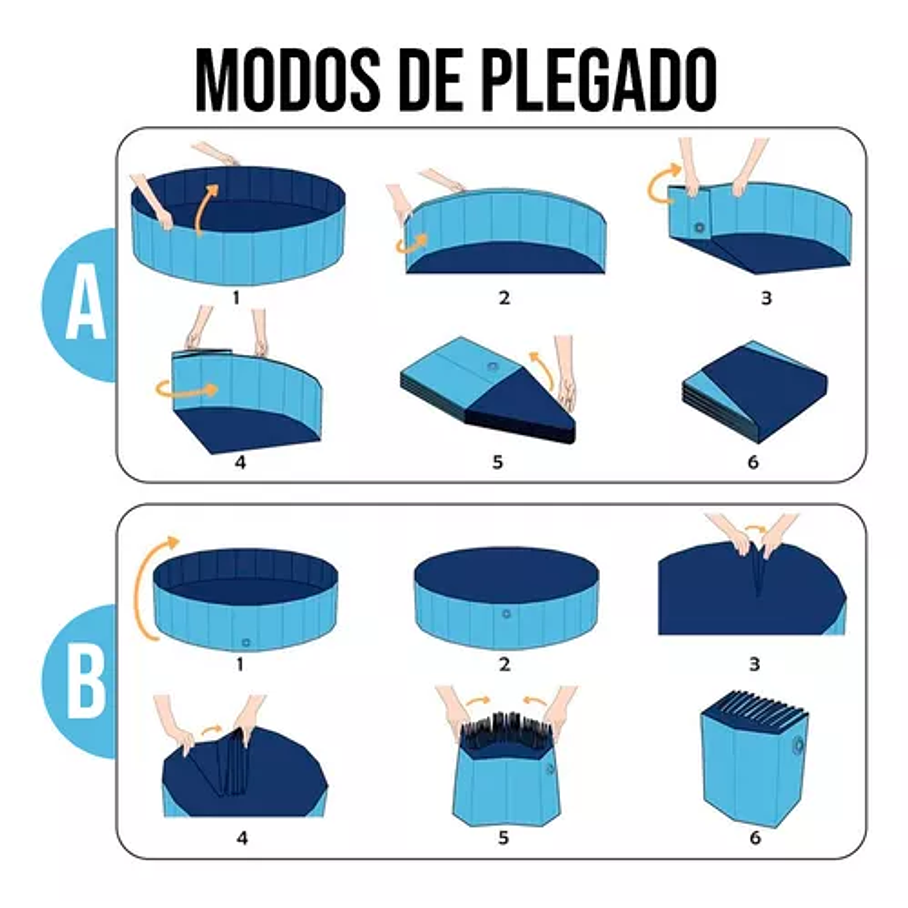 MODOS DE PLEGADO

A

1

2

3

4

5

6

B

1

2

3

4

5

6